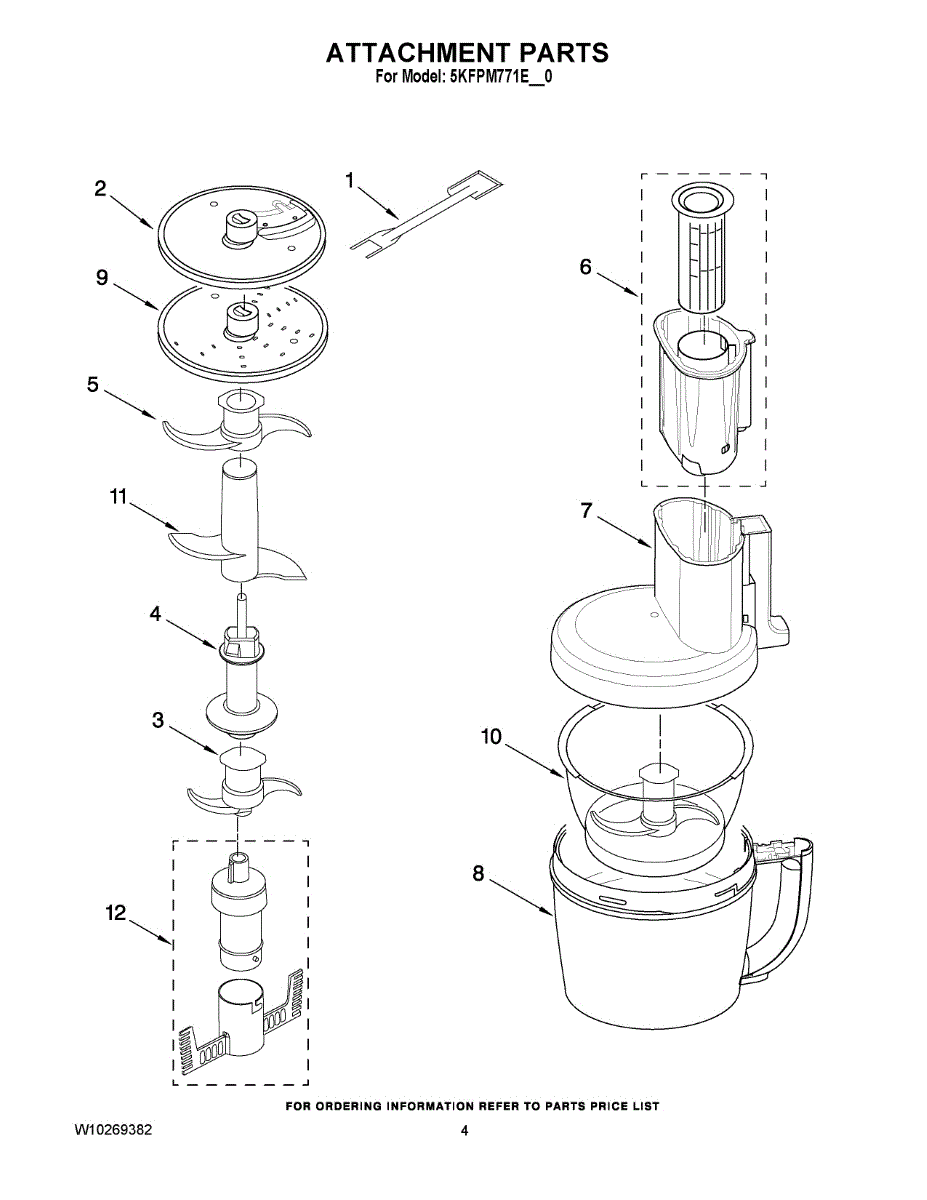 ATTACHMENT PARTS
For Model: 5KFPM771E__0

2
1
9
6
5
11
7
4
3
10
8
12

FOR ORDERING INFORMATION REFER TO PARTS PRICE LIST

W10269382
4