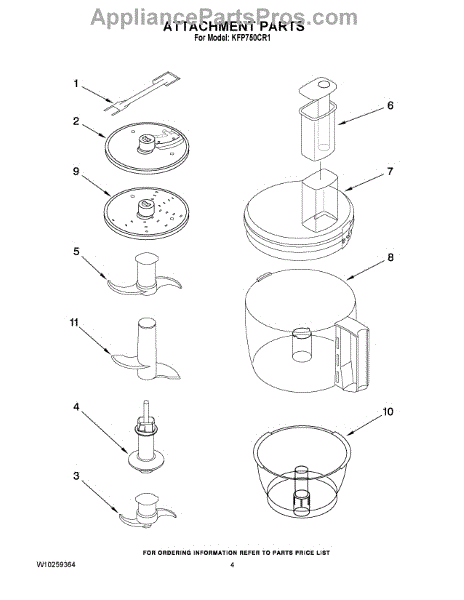 AppliancePartsPros.com
ATTACHMENT PARTS
For Model: KFP750CR1

1
2
9
5
11
4
3
6
7
8
10

FOR ORDERING INFORMATION REFER TO PARTS PRICE LIST
W10259364
4