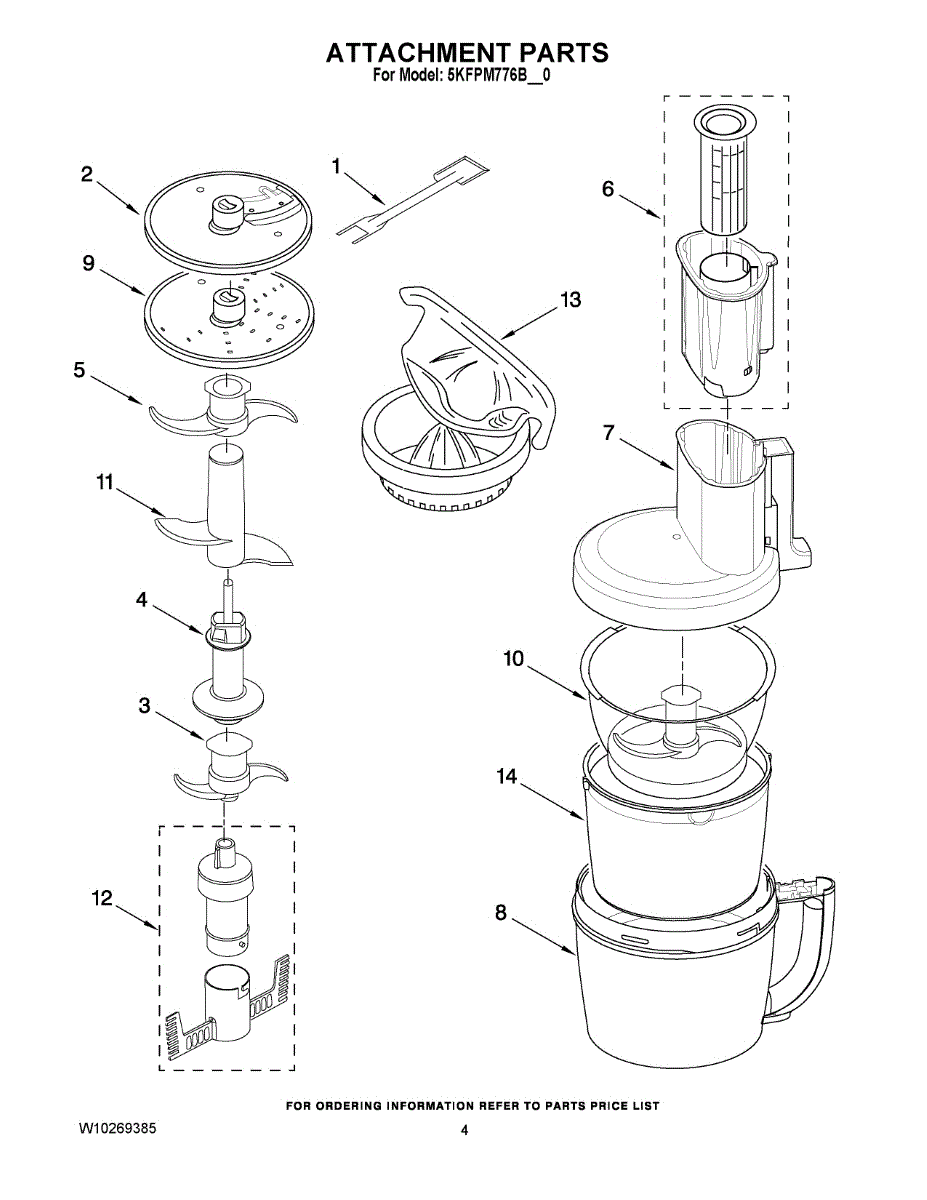 ATTACHMENT PARTS
For Model: 5KFPM776B__0

2
1
6
9
13
5
7
11
4
10
3
14
12
8

FOR ORDERING INFORMATION REFER TO PARTS PRICE LIST

W10269385

4