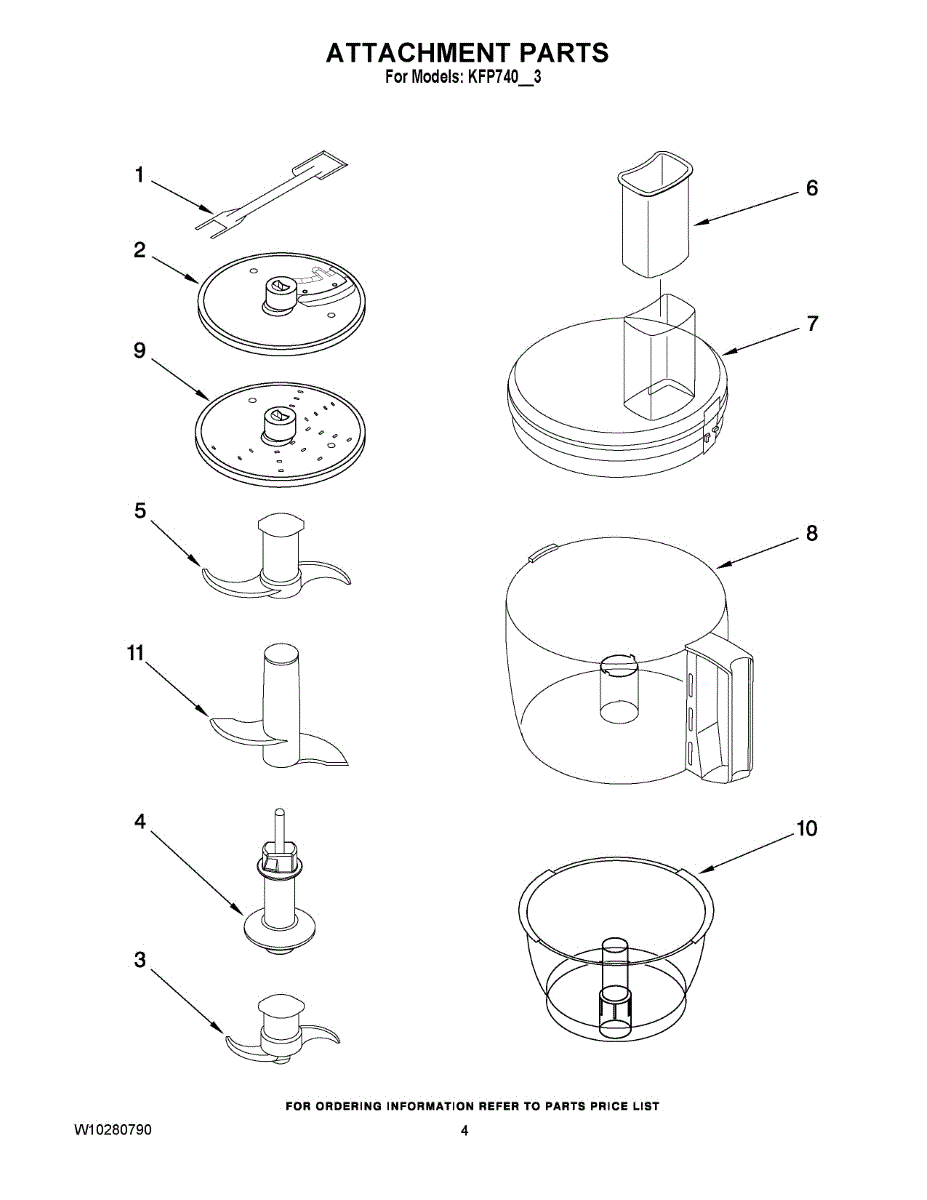 ATTACHMENT PARTS
For Models: KFP740__3

1
2
9
5
11
4
3
6
7
8
10

FOR ORDERING INFORMATION REFER TO PARTS PRICE LIST

W10280790

4