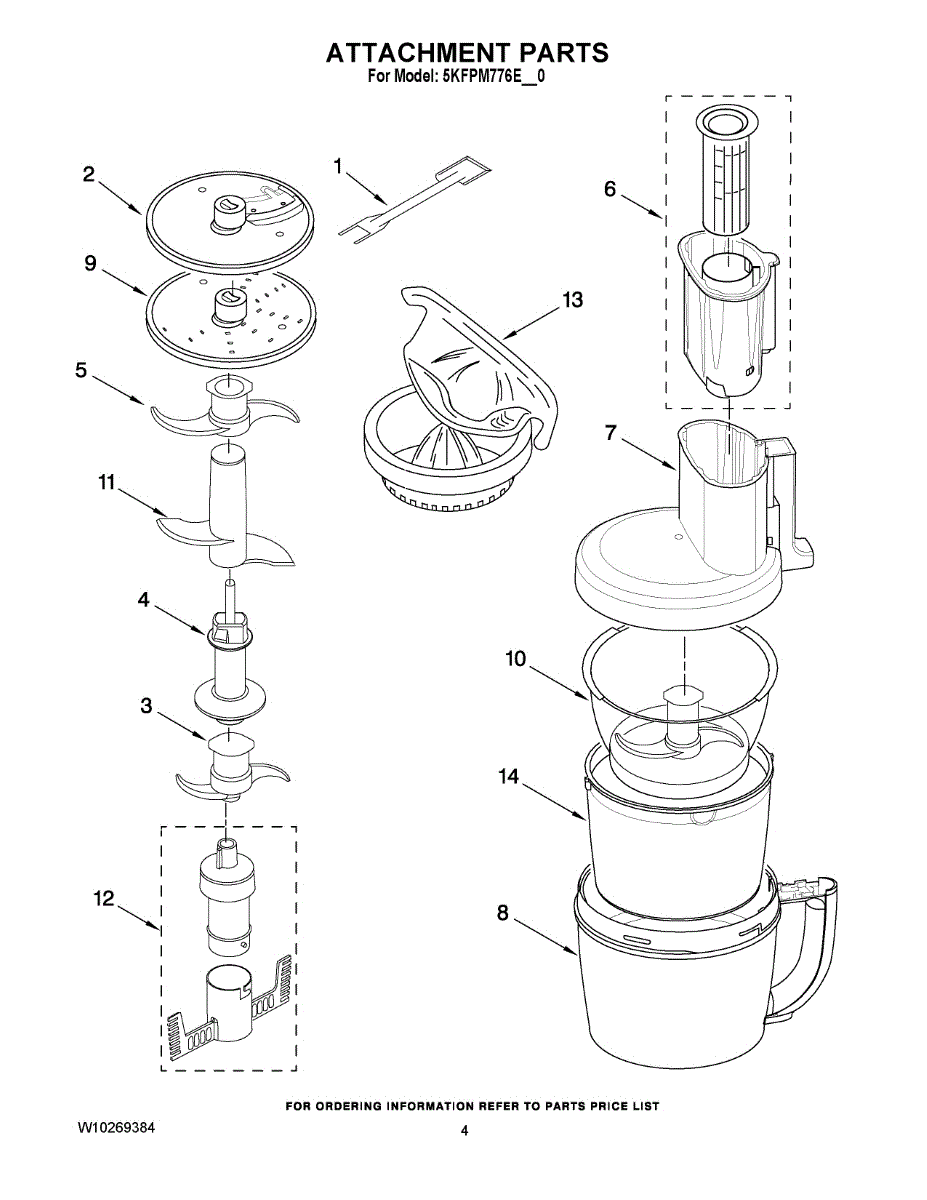 ATTACHMENT PARTS
For Model: 5KFPM776E__0

2
1
6
9
13
5
7
11
4
10
3
14
12
8

FOR ORDERING INFORMATION REFER TO PARTS PRICE LIST

W10269384

4