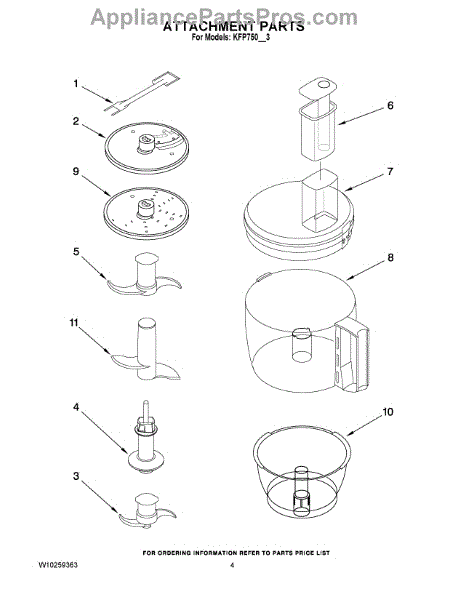 AppliancePartsPros.com
ATTACHMENT PARTS
For Models: KFP750__3

1
2
9
5
11
4
3
6
7
8
10

FOR ORDERING INFORMATION REFER TO PARTS PRICE LIST
W10259363
4