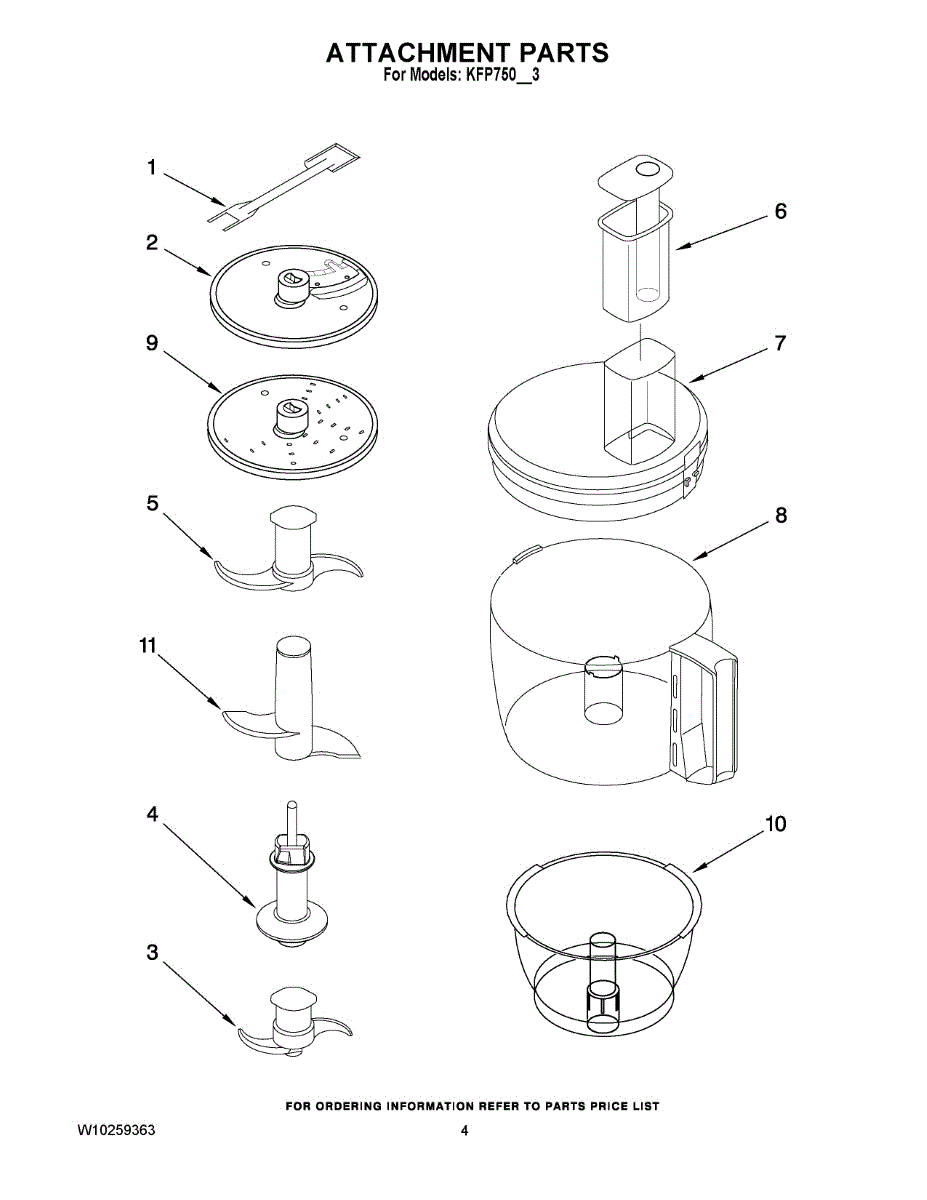 ATTACHMENT PARTS
For Models: KFP750__3

1

2

9

5

11

4

3

6

7

8

10

FOR ORDERING INFORMATION REFER TO PARTS PRICE LIST

W10259363

4