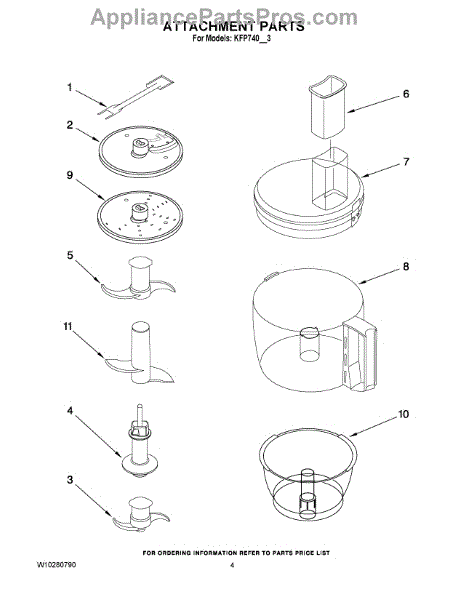 AppliancePartsPros.com
ATTACHMENT PARTS
For Models: KFP740__3

1
2
9
5
11
4
3
6
7
8
10

FOR ORDERING INFORMATION REFER TO PARTS PRICE LIST
W10280790
4