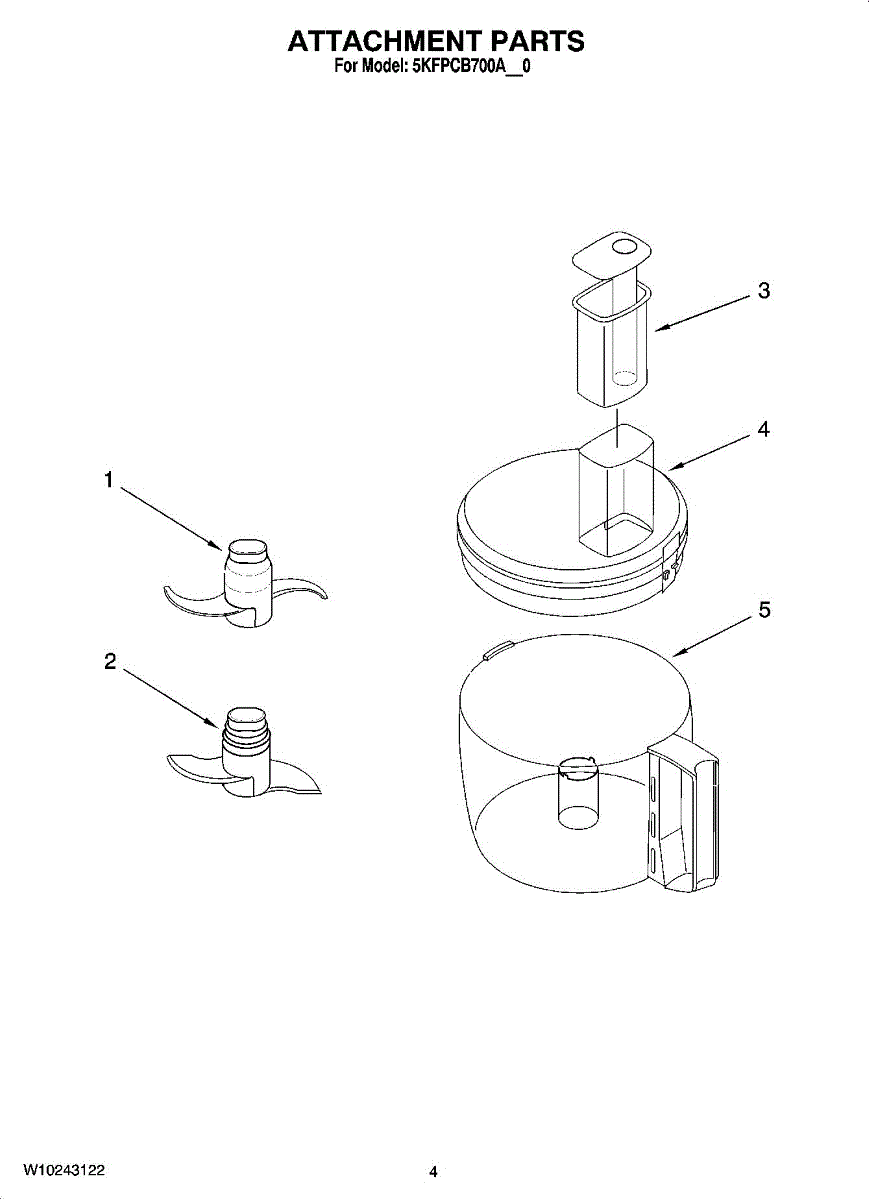 ATTACHMENT PARTS
For Model: 5KFPCB700A__0

3

4

1

5

2

W10243122

4