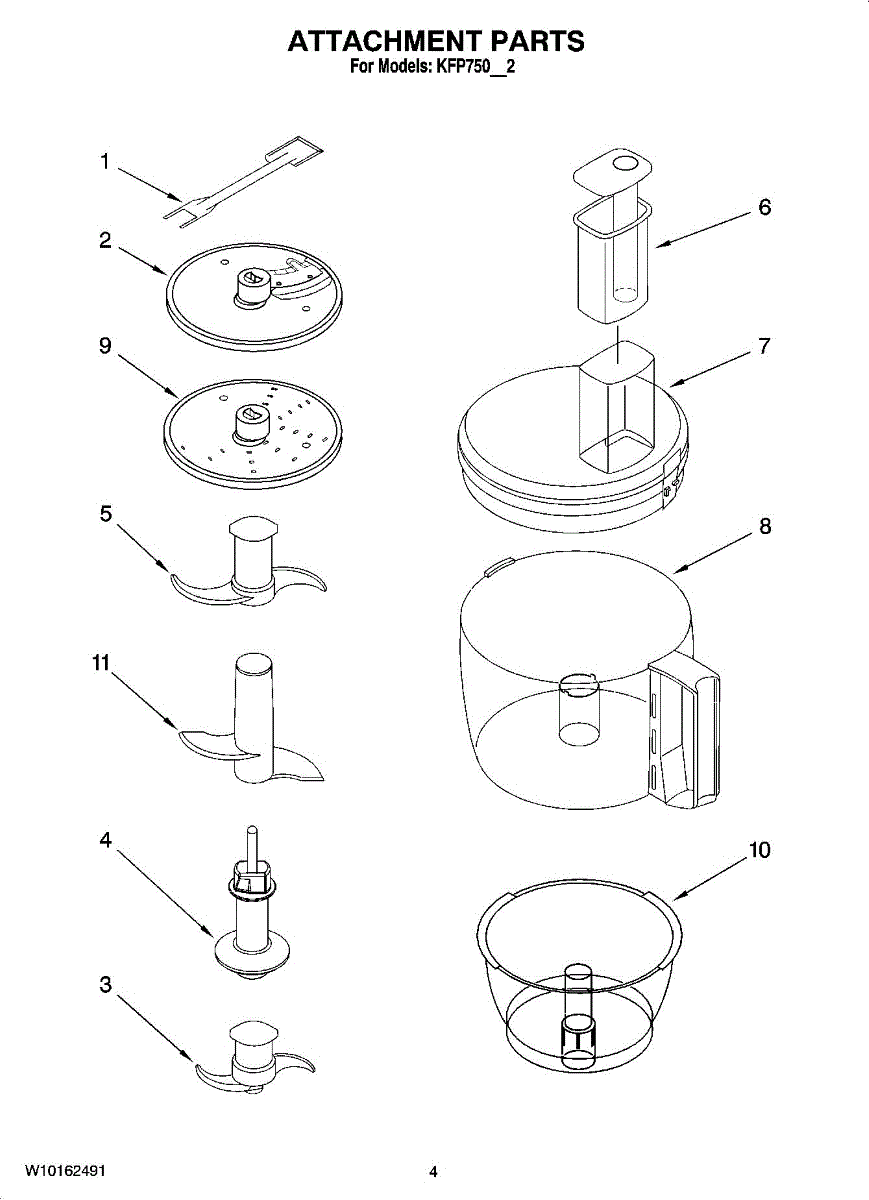 ATTACHMENT PARTS
For Models: KFP750__2

1
2
9
5
11
4
3
6
7
8
10

W10162491
4