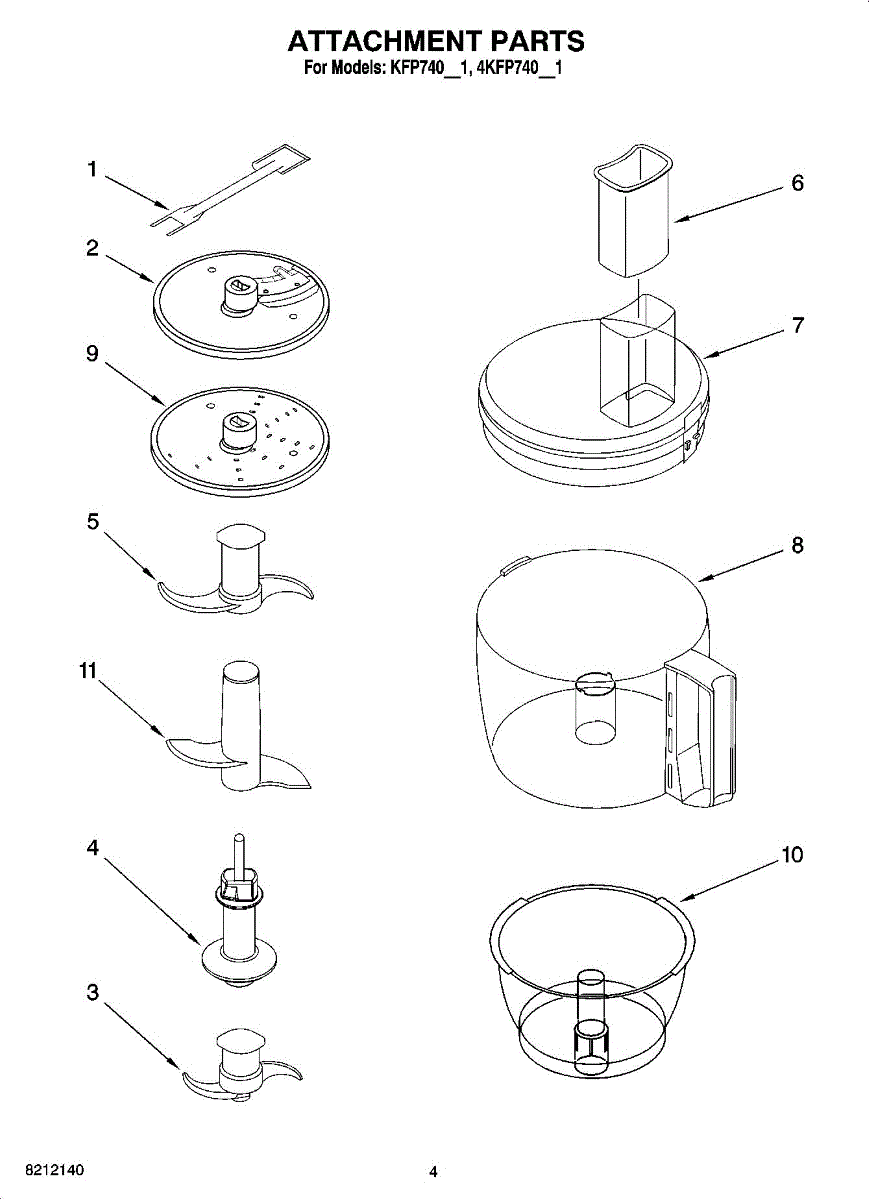 ATTACHMENT PARTS
For Models: KFP740__1, 4KFP740__1

1

2

9

5

11

4

3

6

7

8

10

8212140

4