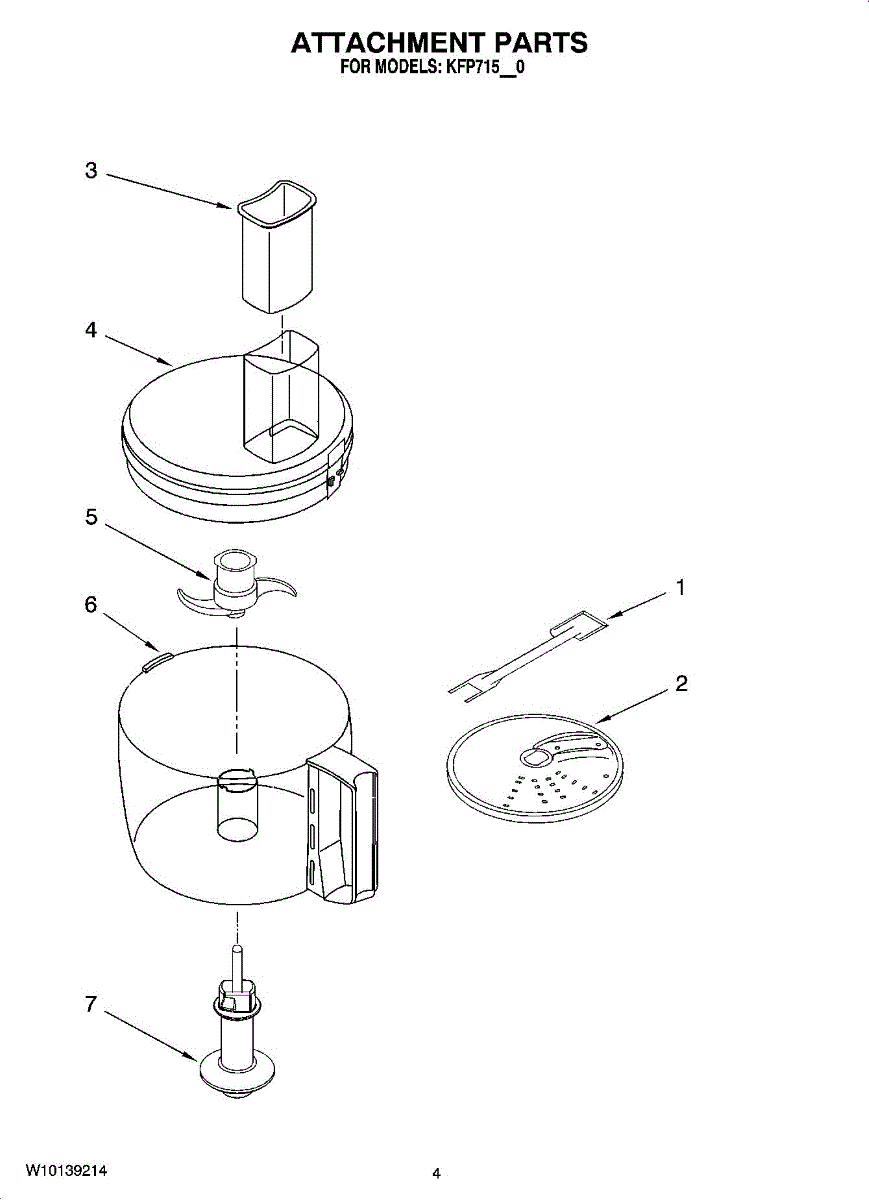 ATTACHMENT PARTS
FOR MODELS: KFP715__0

3

4

5

6

1

2

7

W10139214

4