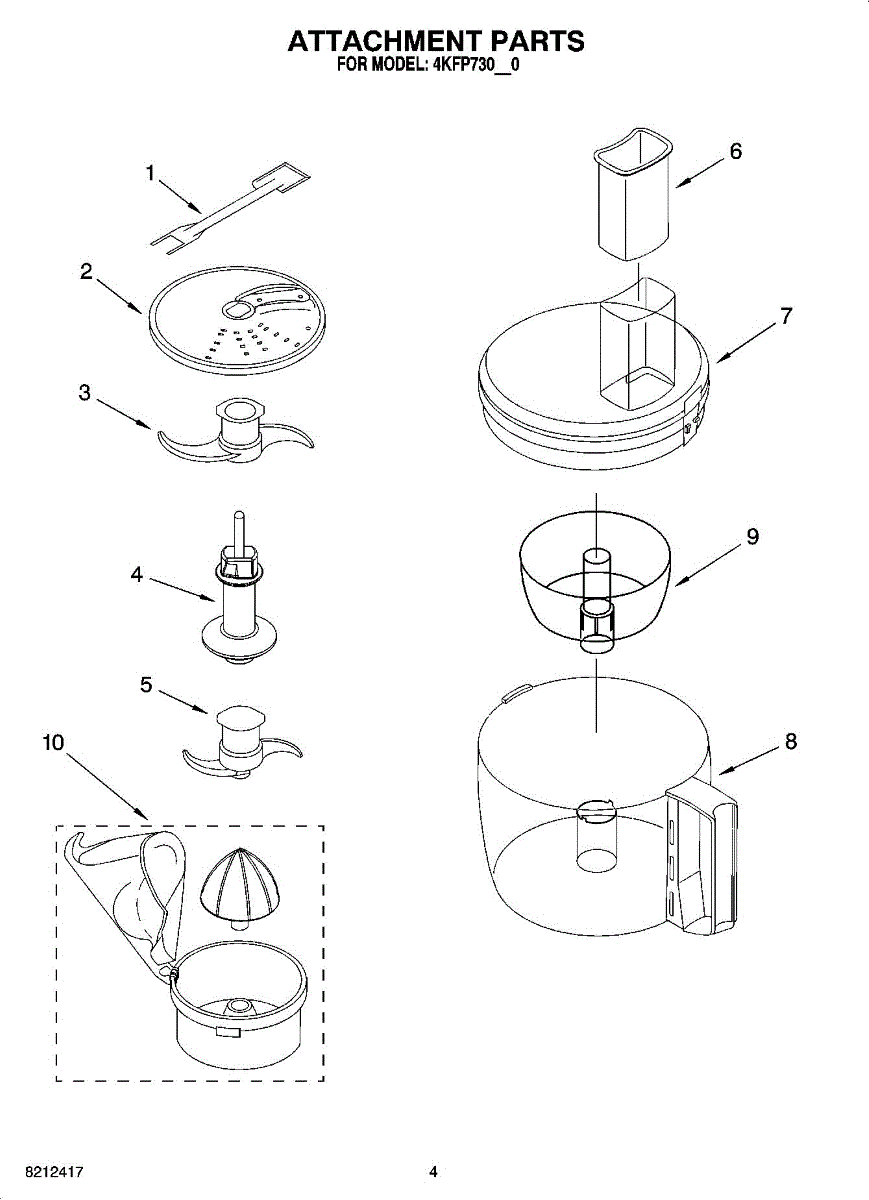 ATTACHMENT PARTS
FOR MODEL: 4KFP730__0

1
2
3
4
5
10
6
7
9
8

8212417

4