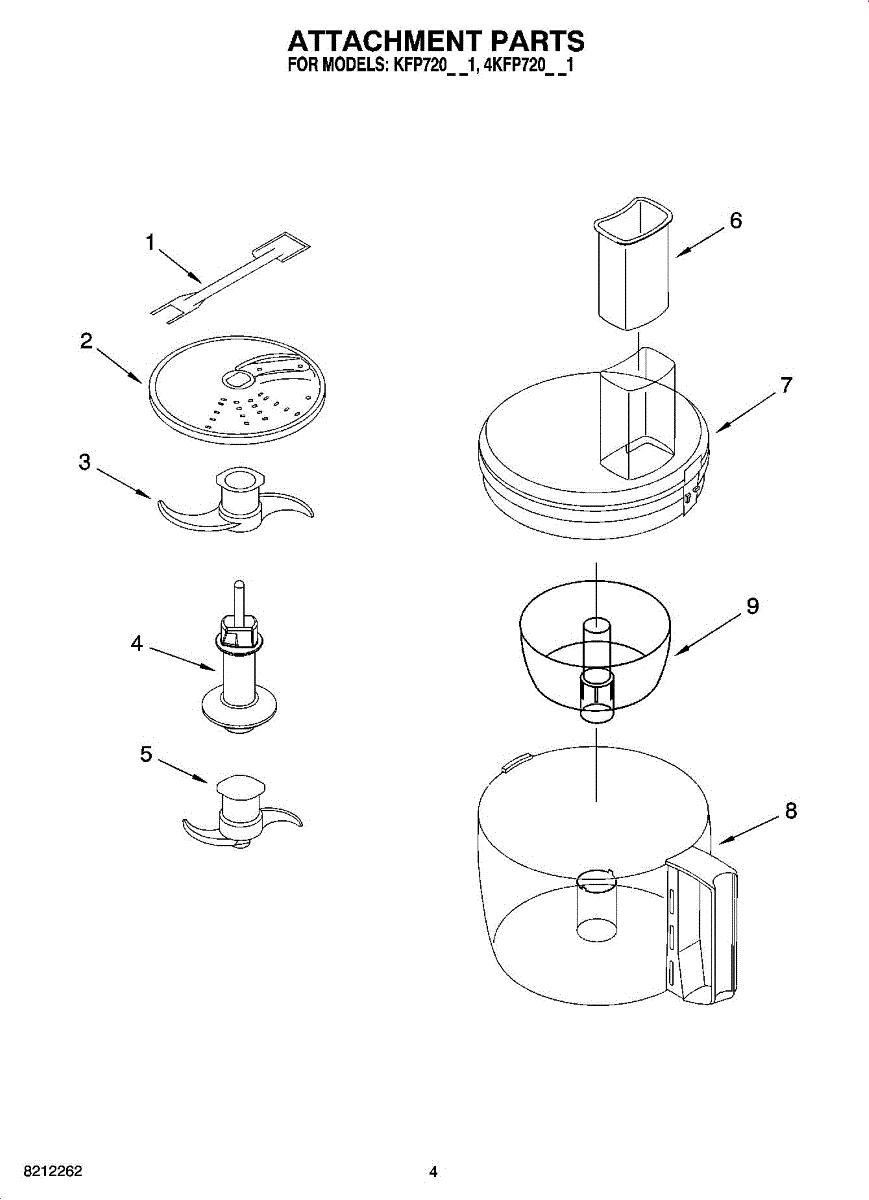 ATTACHMENT PARTS
FOR MODELS: KFP720_ _1, 4KFP720_ _1

1
2
3
4
5
6
7
9
8

8212262
4