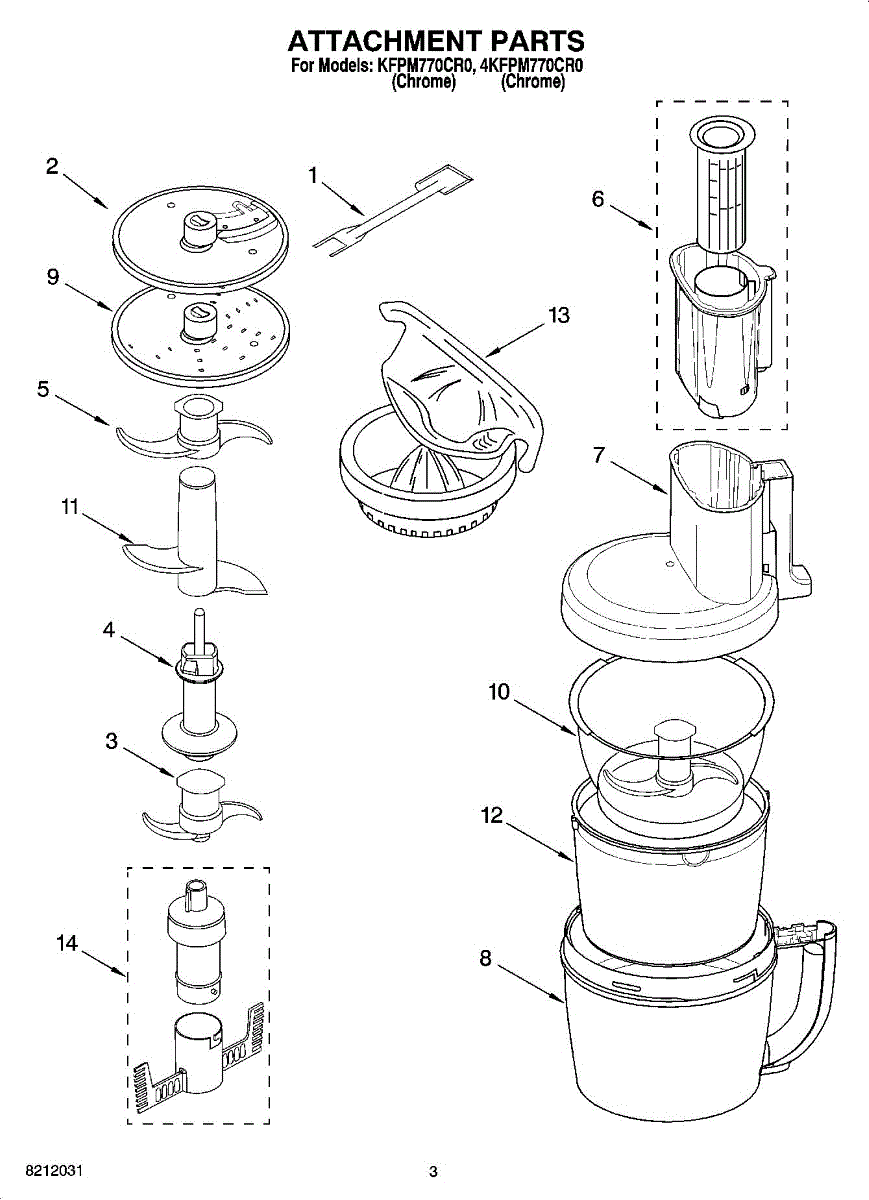 ATTACHMENT PARTS
For Models: KFPM770CR0, 4KFPM770CR0
(Chrome) (Chrome)

2
1
6
9
13
5
7
11
4
10
3
12
14
8

8212031

3