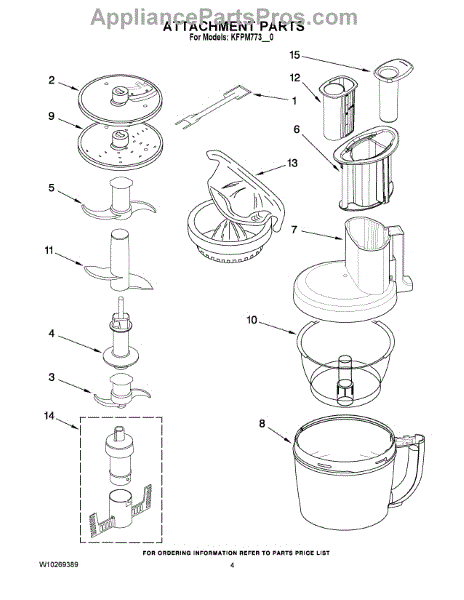 AppliancePartsPros.com
ATTACHMENT PARTS
For Models: KFPM773__0

2
9
5
11
4
3
14
1
13
15
12
6
7
10
8

FOR ORDERING INFORMATION REFER TO PARTS PRICE LIST
W10269389
4