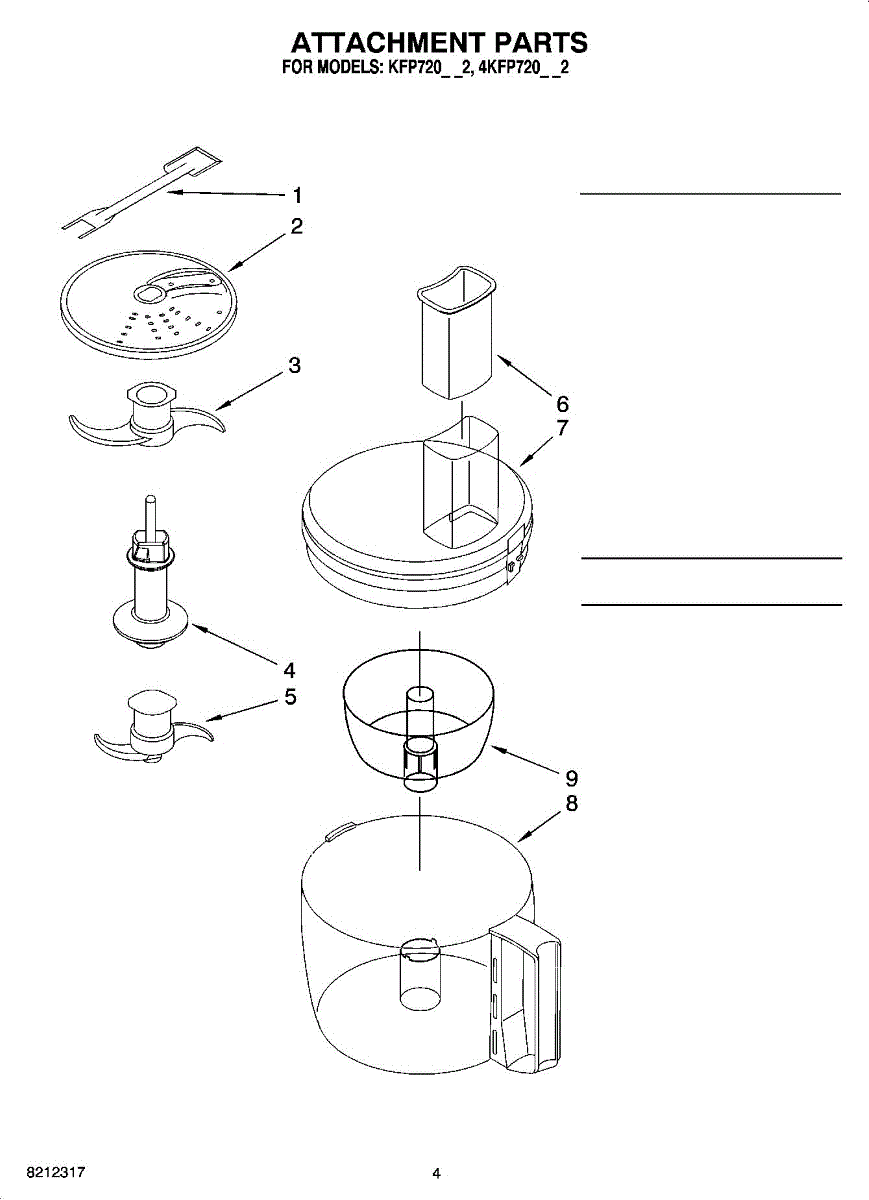 ATTACHMENT PARTS
FOR MODELS: KFP720_ _2, 4KFP720_ _2

1
2
3
6
7
4
5
9
8

8212317

4