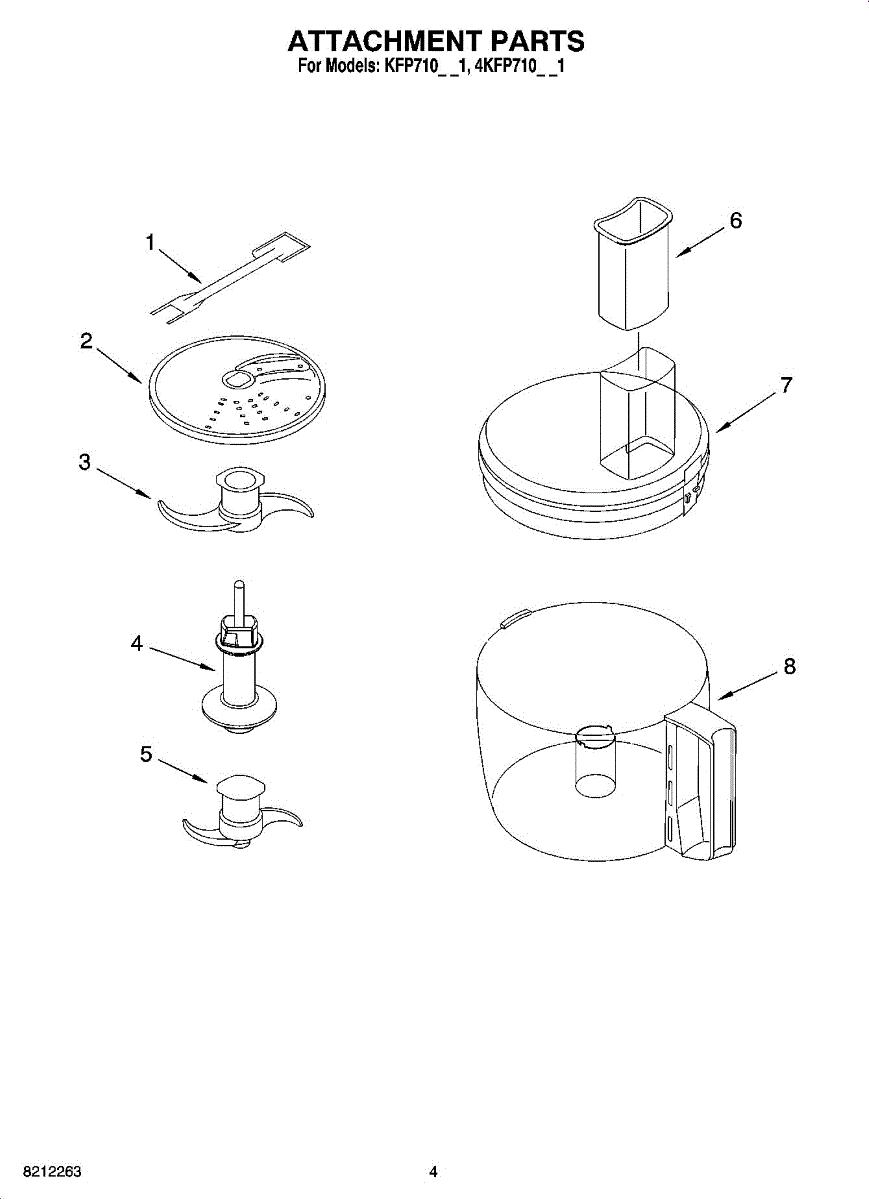 ATTACHMENT PARTS
For Models: KFP710_ _1, 4KFP710_ _1

1
2
3
4
5
6
7
8

8212263
4