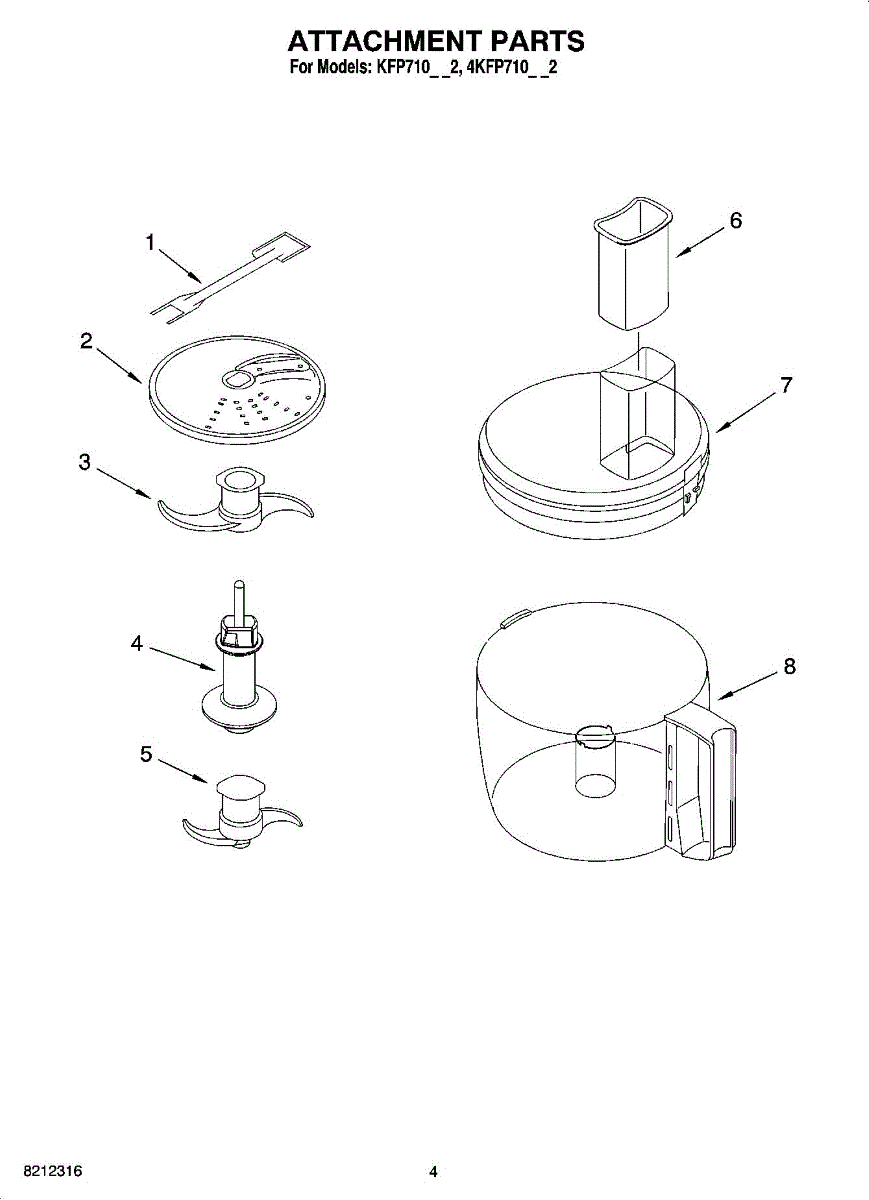 ATTACHMENT PARTS
For Models: KFP710_ _2, 4KFP710_ _2

1
2
3
4
5
6
7
8

8212316
4