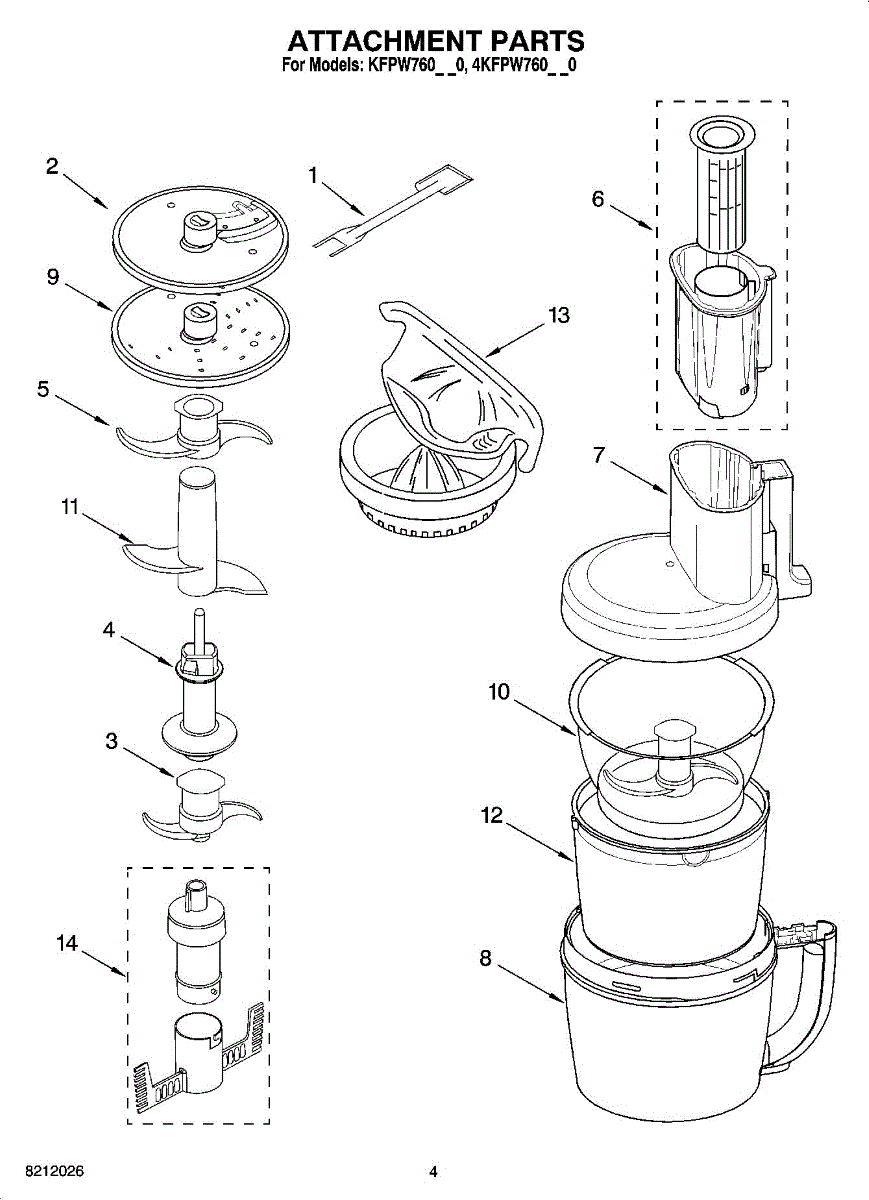 ATTACHMENT PARTS
For Models: KFPW760_ _0, 4KFPW760_ _0

2
1
6
9
13
5
7
11
4
10
3
12
14
8

8212026
4