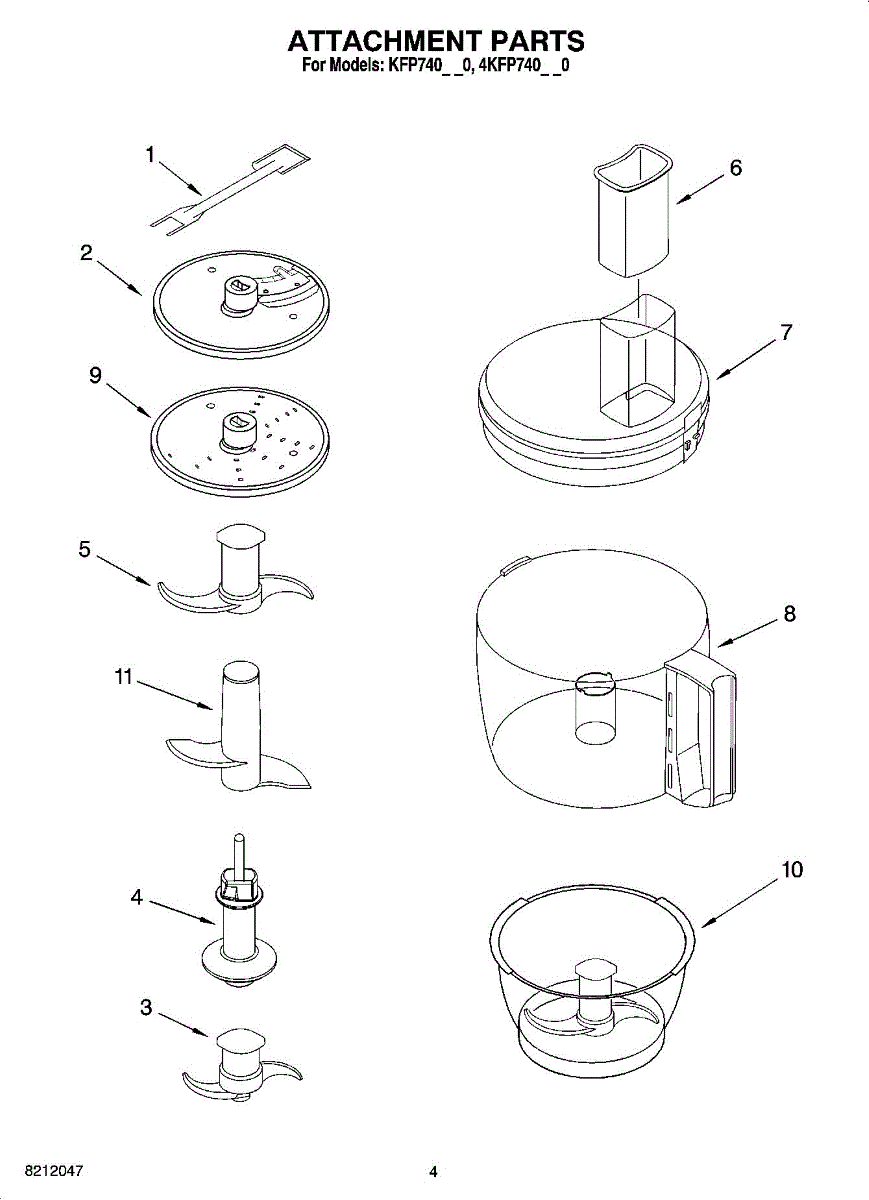 ATTACHMENT PARTS
For Models: KFP740_ _0, 4KFP740_ _0

1

2

9

5

11

4

3

6

7

8

10

8212047

4