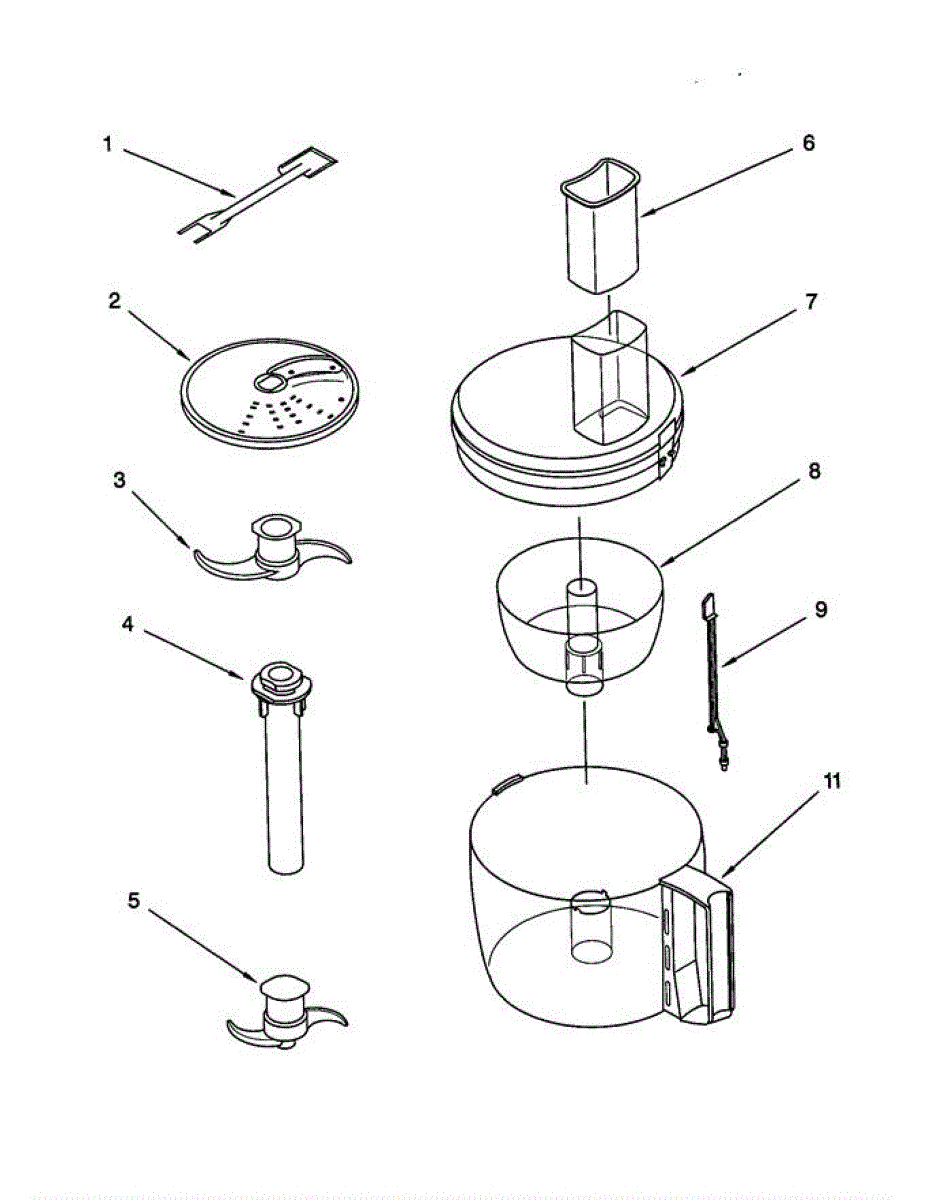 1
2
3
4
5
6
7
8
9
11