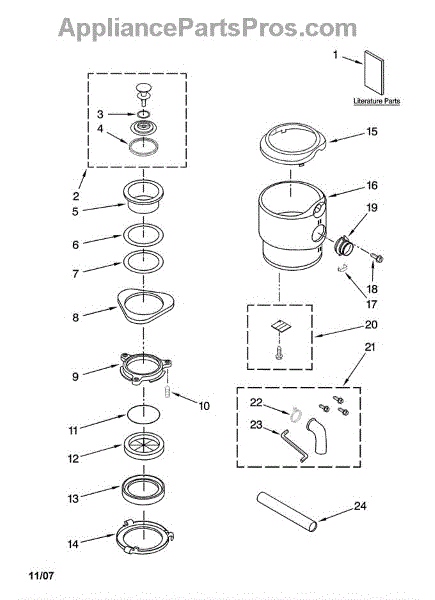 AppliancePartsPros.com

1
Literature Parts

3
4
2
5
6
7
8
9
10
11
12
13
14

15
16
19
18
17
20
21
22
23
24

11/07