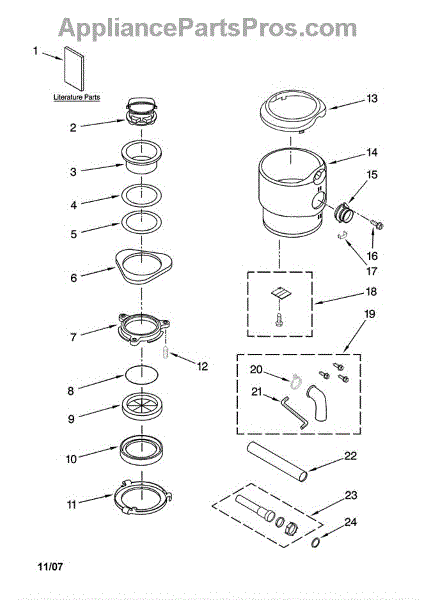 AppliancePartsPros.com

1

Literature Parts

2

3

4

5

6

7

12

8

9

10

11

13

14

15

16

17

18

19

20

21

22

23

24

11/07