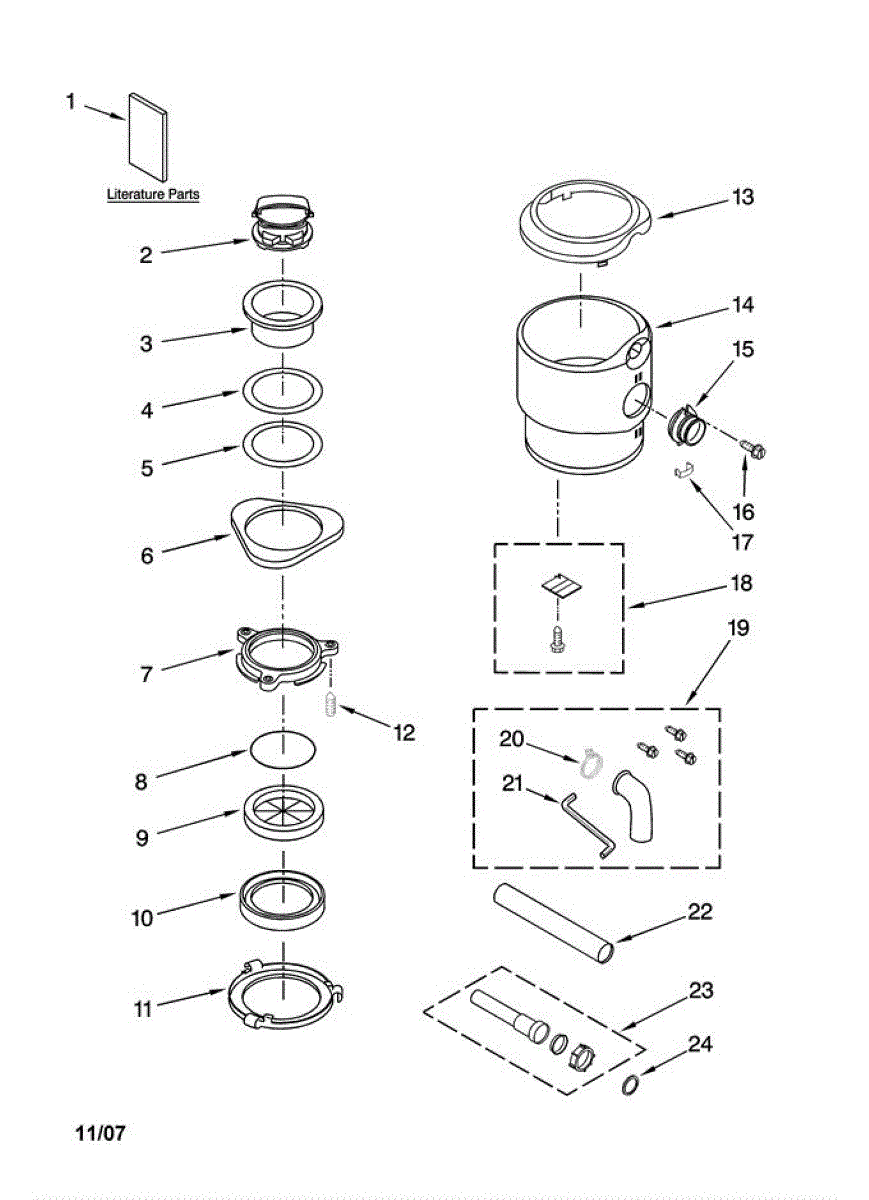 1
Literature Parts
2
3
4
5
6
7
12
8
9
10
11
13
14
15
16
17
18
19
20
21
22
23
24
11/07