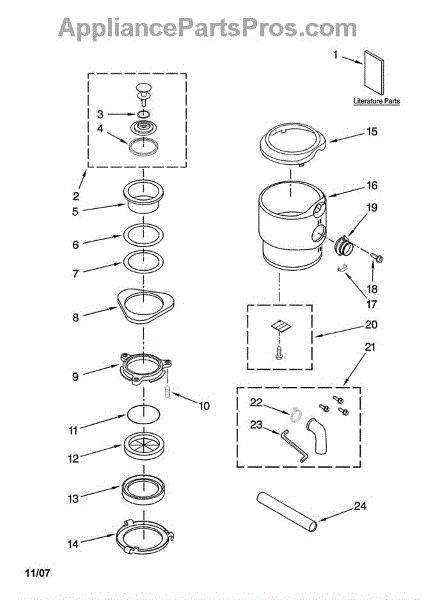 AppliancePartsPros.com

1

Literature Parts

3

4

2

5

6

7

8

9

10

11

12

13

14

15

16

19

18

17

20

21

22

23

24

11/07