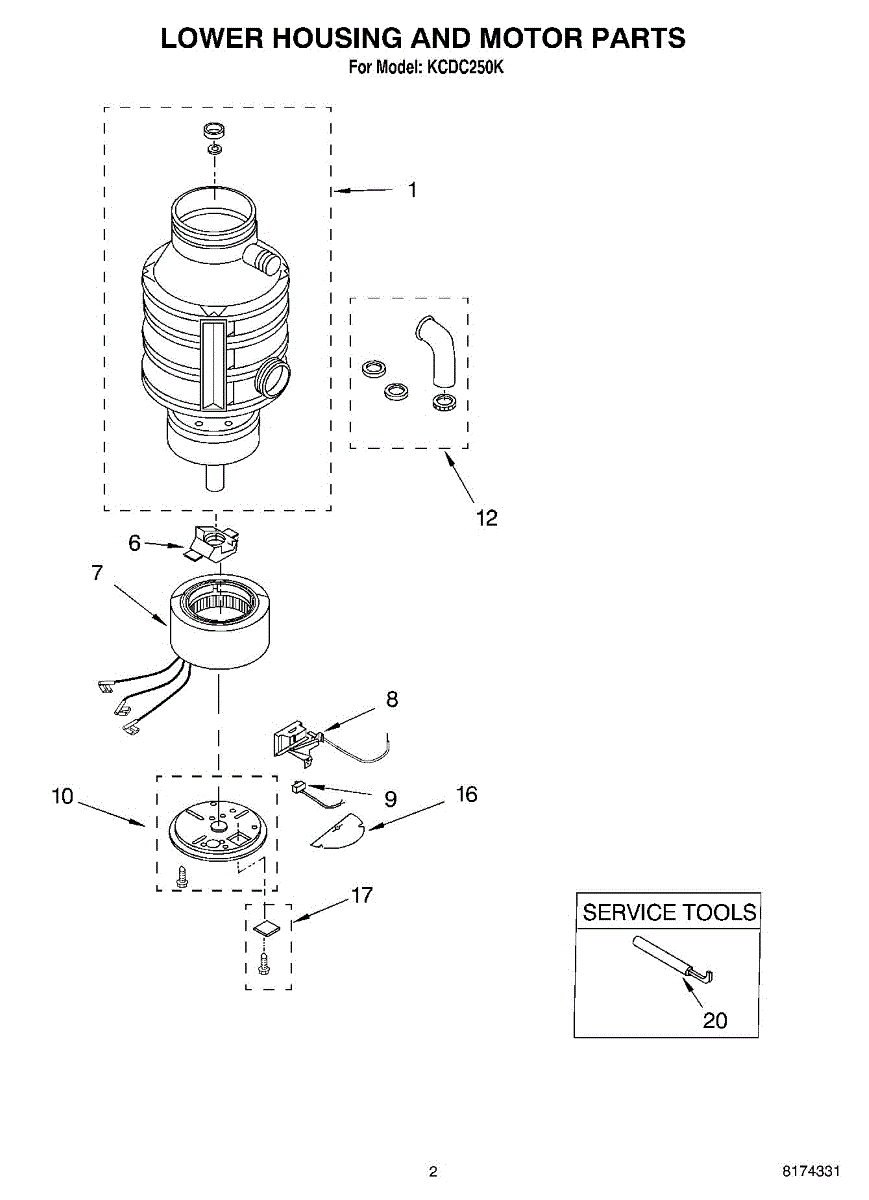 LOWER HOUSING AND MOTOR PARTS
For Model: KCDC250K

1

12

6

7

8

9

16

10

17

SERVICE TOOLS

20

2

8174331