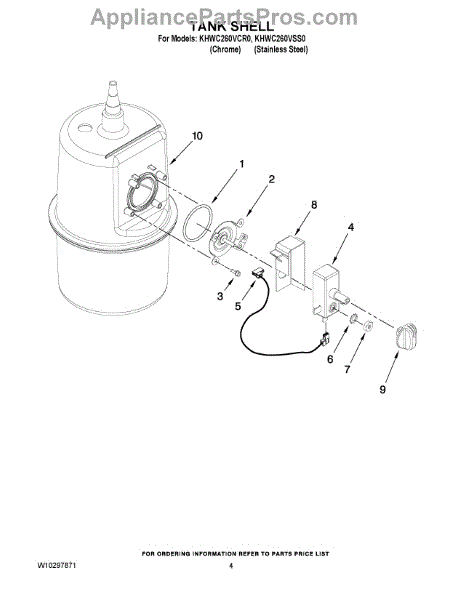 AppliancePartsPros.com
TANK SHELL
For Models: KHWC260VCR0, KHWC260VSS0
(Chrome) (Stainless Steel)

10
1
2
8
4
3
5
6
7
9

FOR ORDERING INFORMATION REFER TO PARTS PRICE LIST
W10297871
4