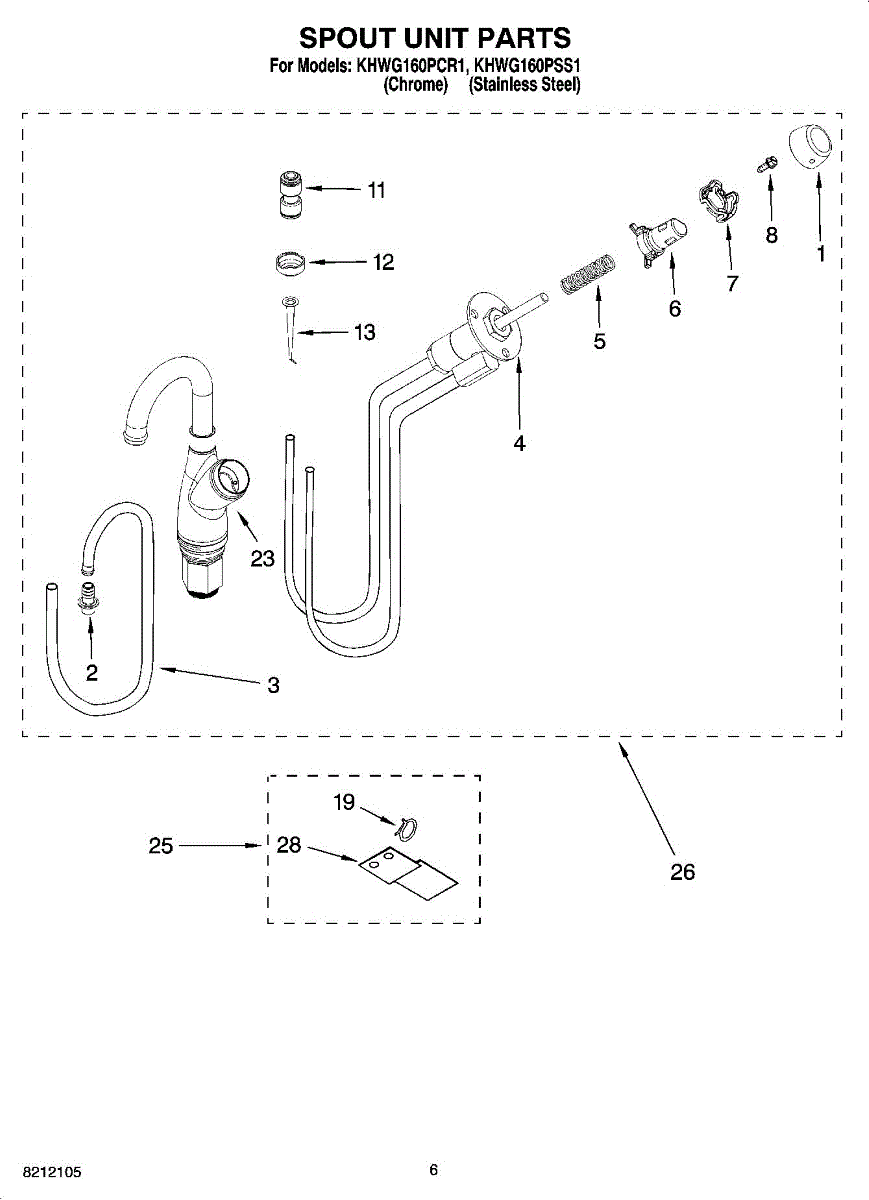 SPOUT UNIT PARTS
For Models: KHWG160PCR1, KHWG160PSS1
(Chrome) (Stainless Steel)

11
12
13
8
1
7
6
5
4
23
2
3
19
25
28
26

8212105
6