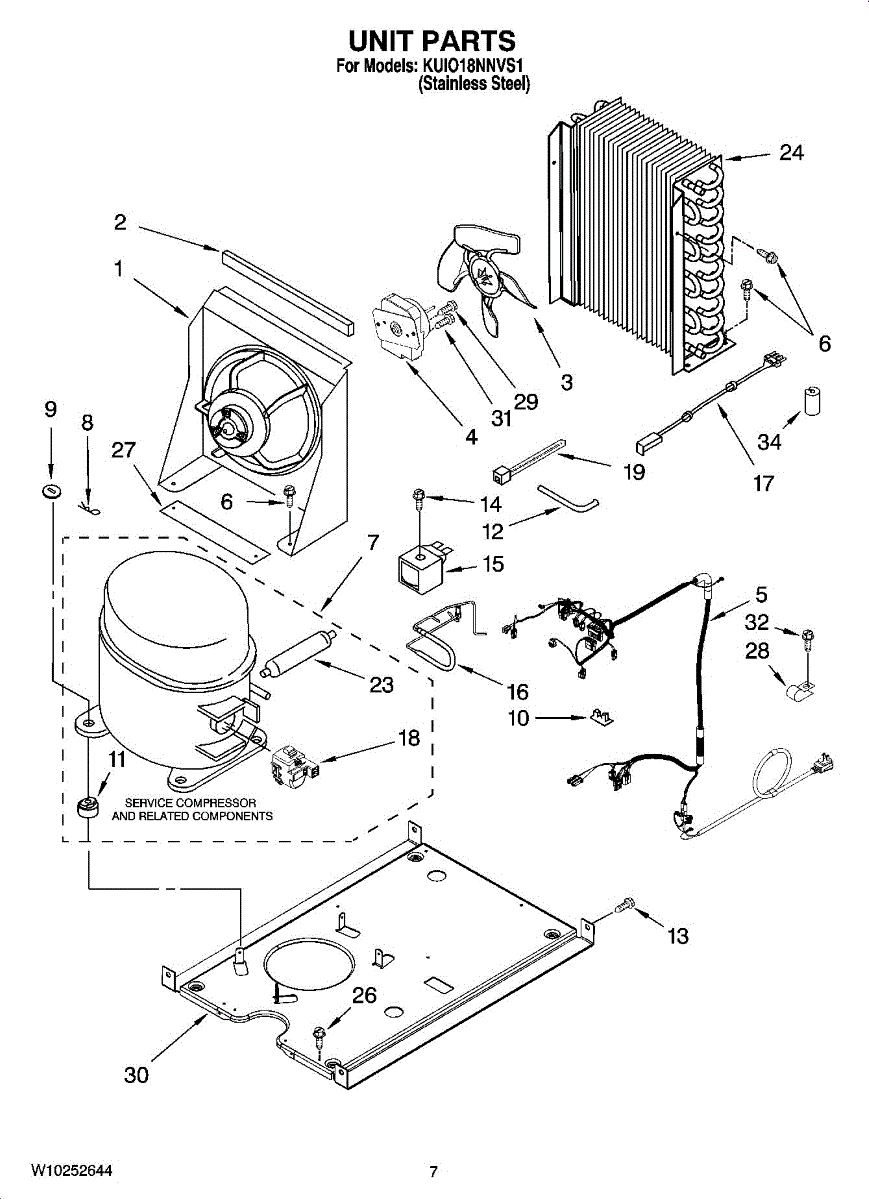 UNIT PARTS
For Models: KUIO18NNVS1
(Stainless Steel)

24
2
1
6
3
29
31
4
9
8
27
6
34
19
17
14
12
7
15
5
32
28
23
16
10
18
11
SERVICE COMPRESSOR AND RELATED COMPONENTS
13
26
30

W10252644
7