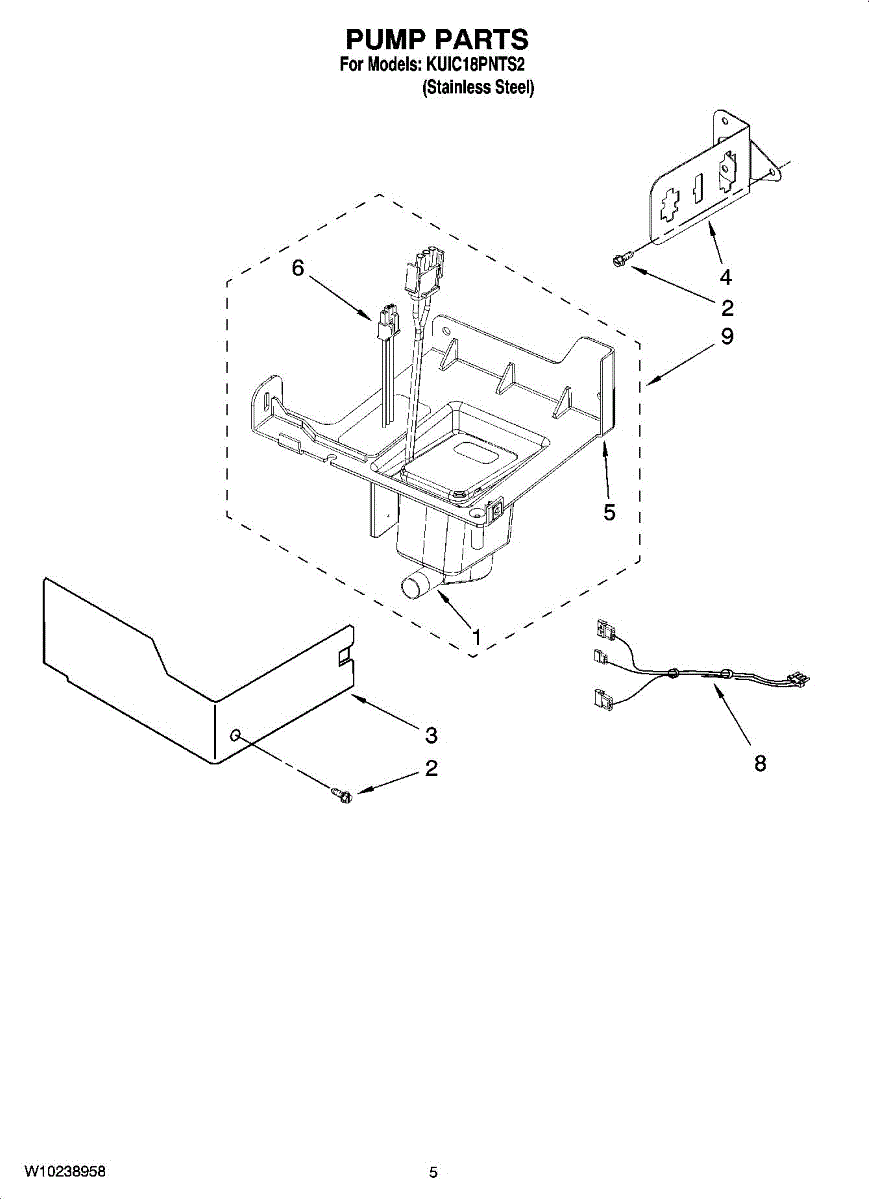 PUMP PARTS
For Models: KUIC18PNTS2
(Stainless Steel)

6
4
2
9
5
1
3
2
8

W10238958
5