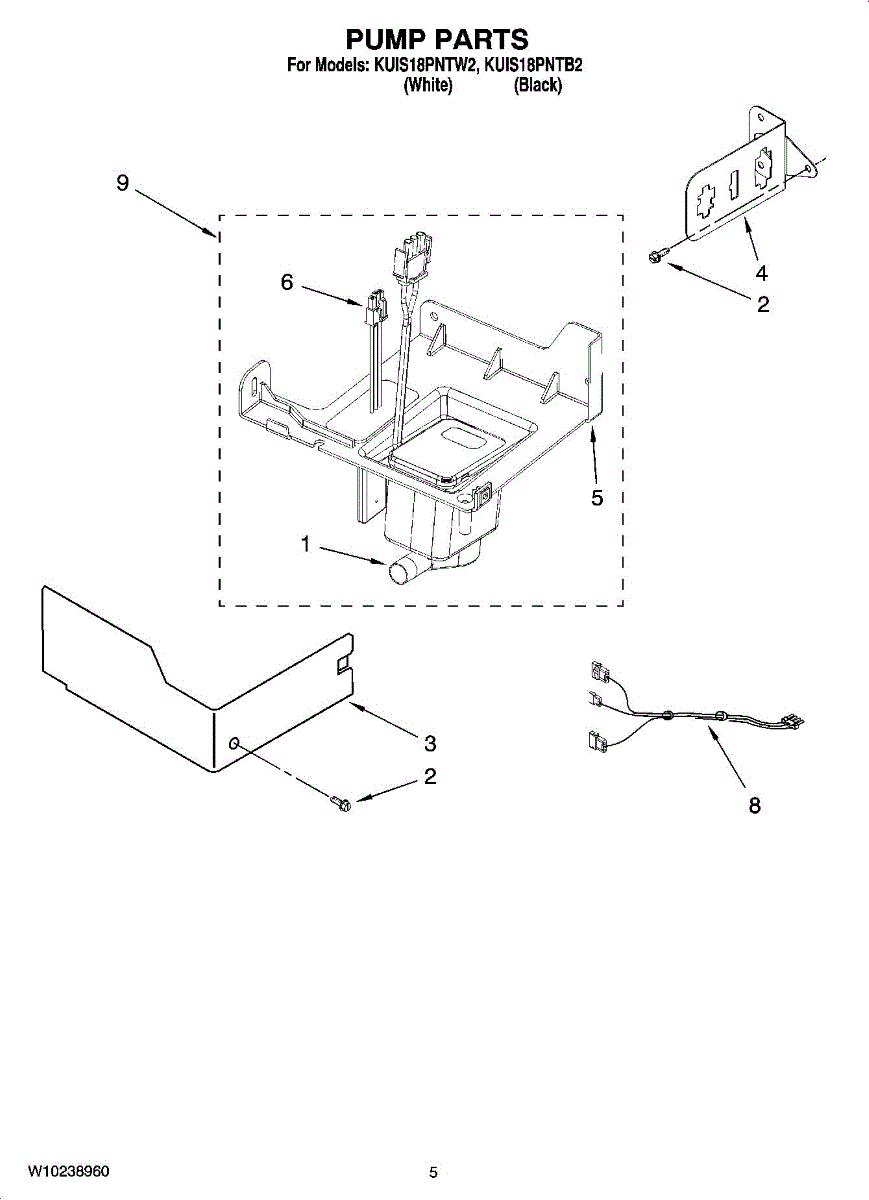 PUMP PARTS
For Models: KUIS18PNTW2, KUIS18PNTB2
(White) (Black)

9
6
4
2
5
1
3
2
8

W10238960
5