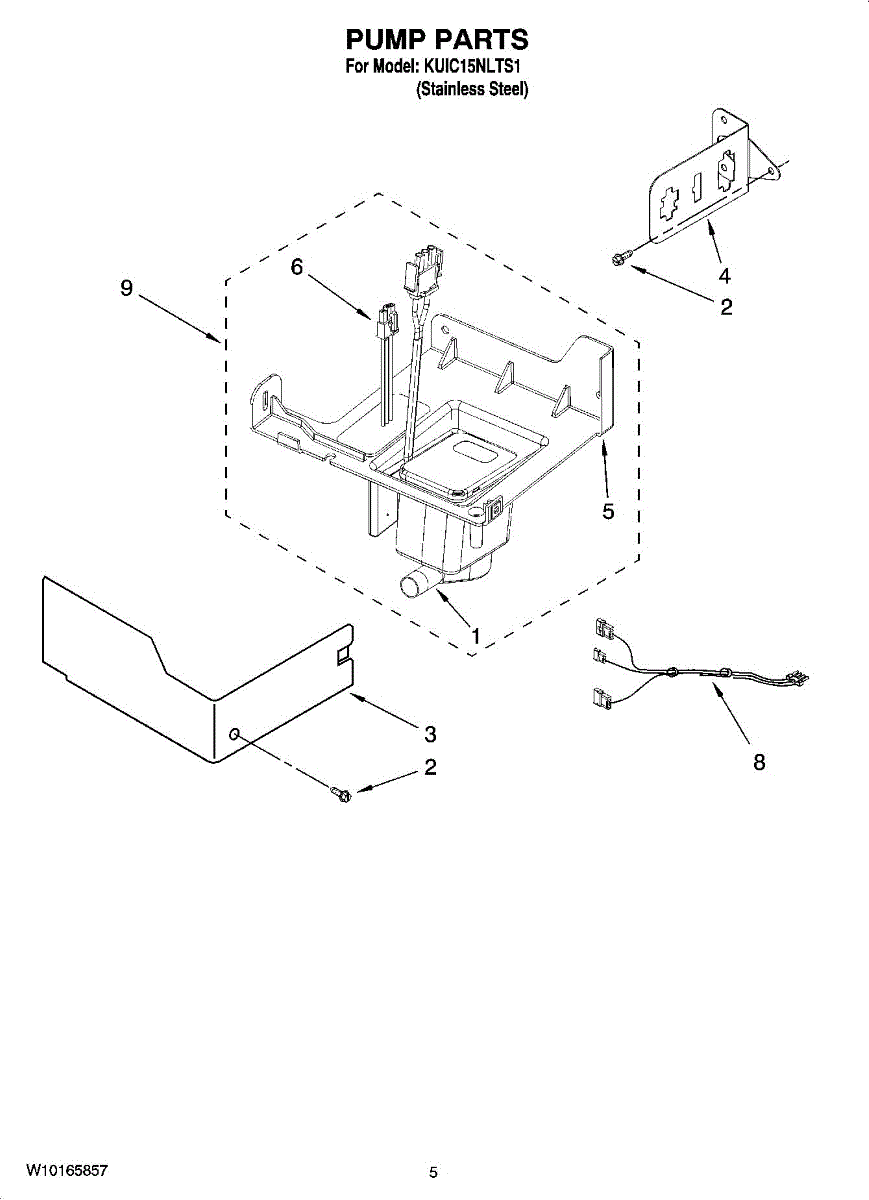 PUMP PARTS
For Model: KUIC15NLTS1
(Stainless Steel)

9
6
4
2
5
1
3
2
8

W10165857
5