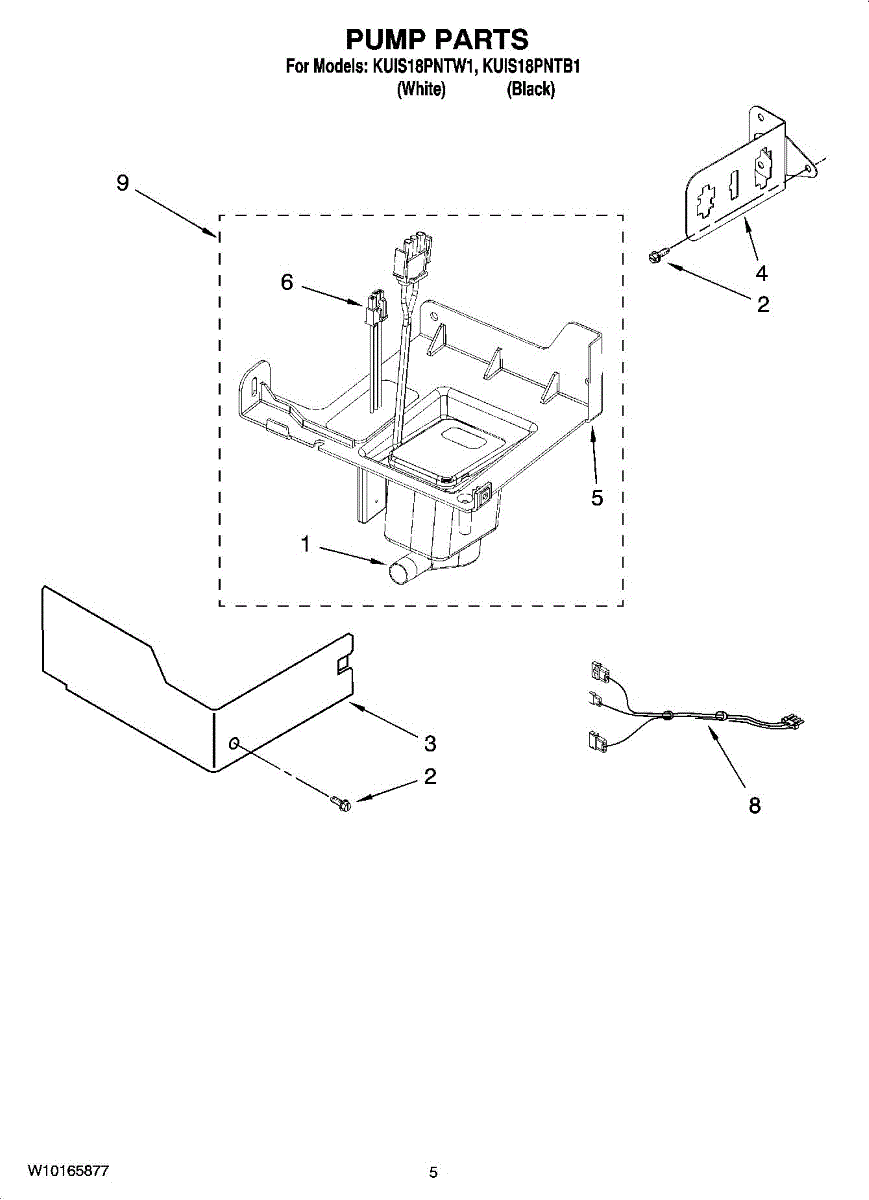 PUMP PARTS
For Models: KUIS18PNTW1, KUIS18PNTB1
(White) (Black)

9
6
4
2
5
1
3
2
8

W10165877
5