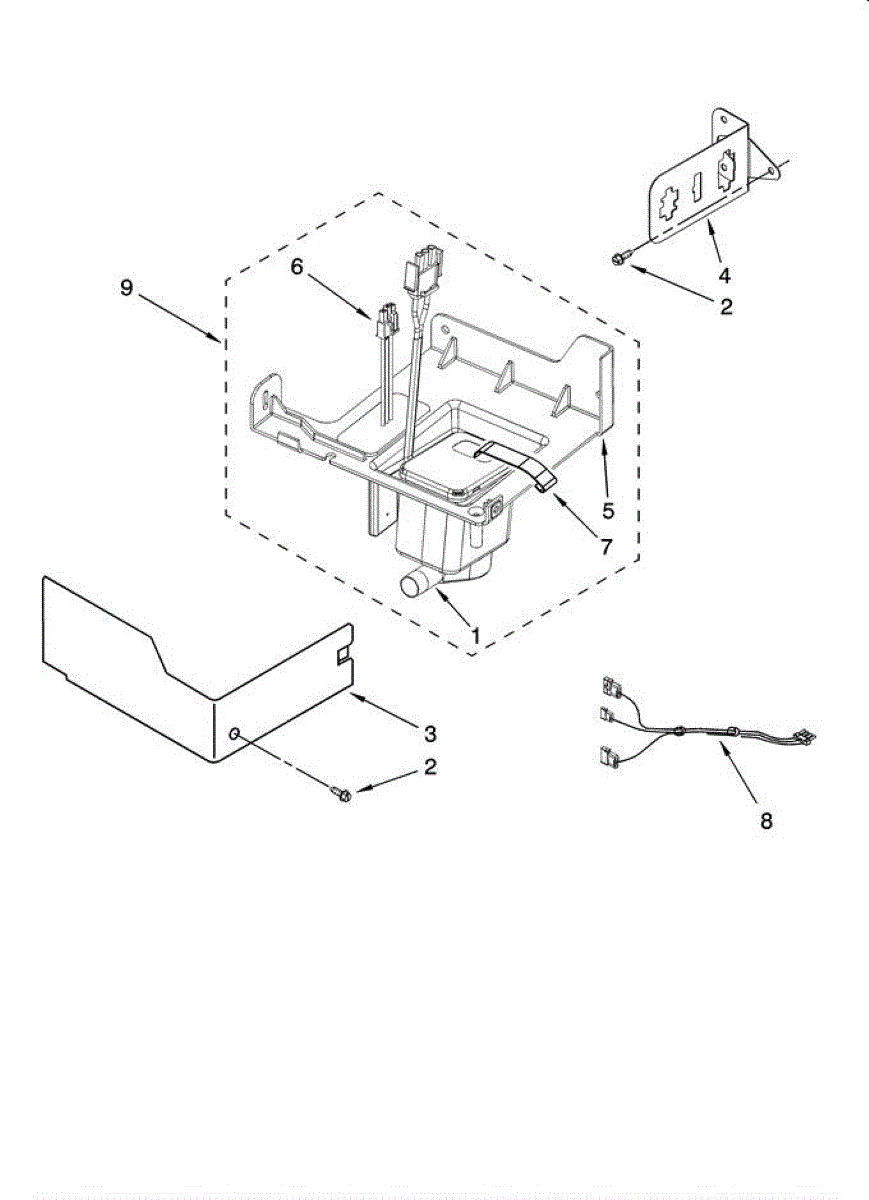 9
6
4
2
5
7
1
3
2
8