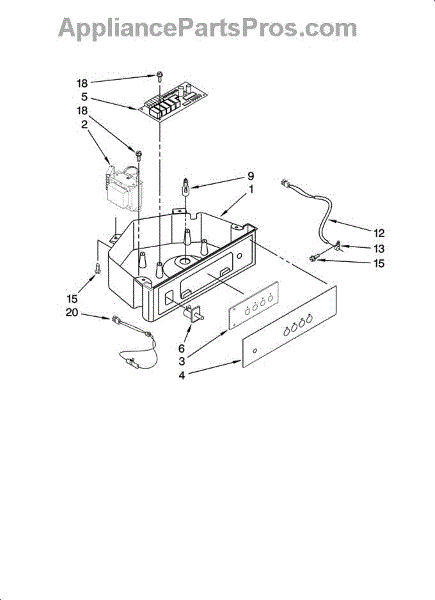 AppliancePartsPros.com

18
5
18
2
9
1
12
13
15
15
20
6
3
4