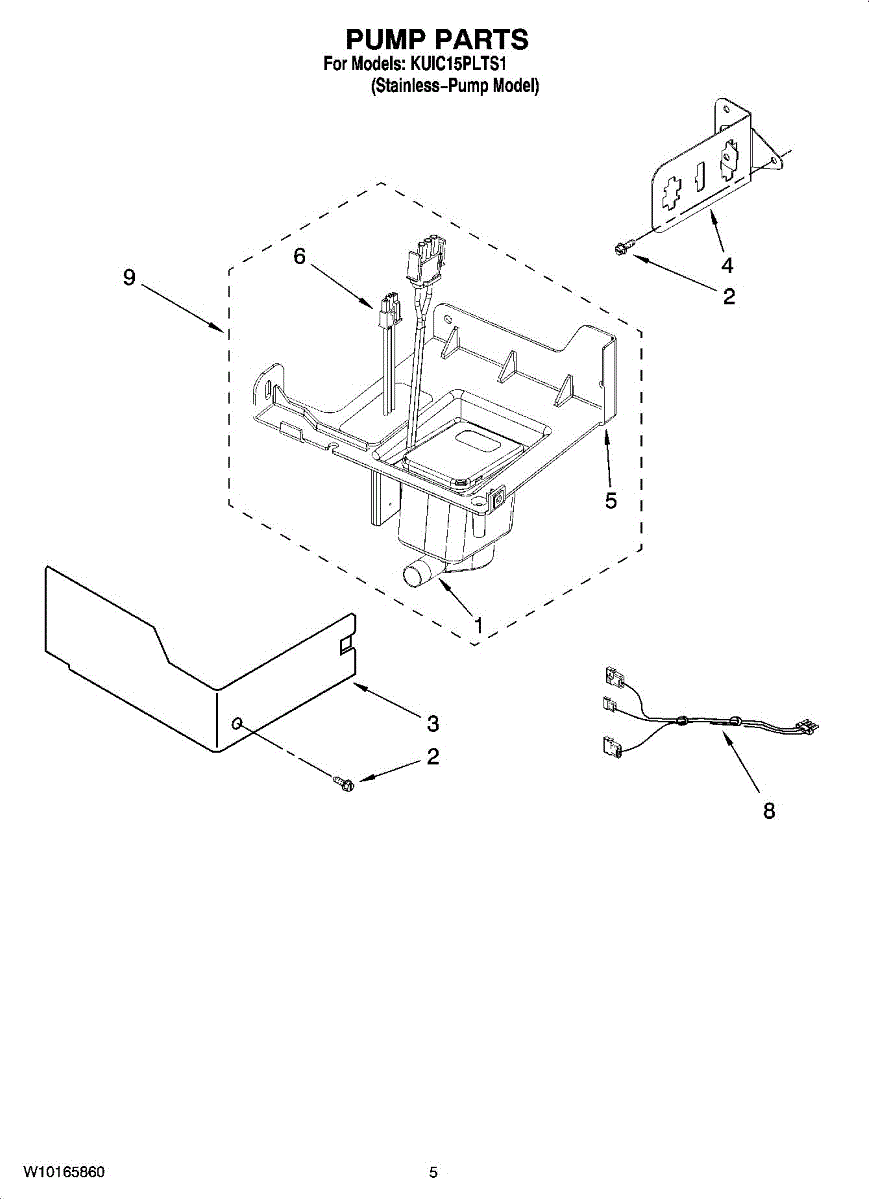 PUMP PARTS
For Models: KUIC15PLTS1
(Stainless–Pump Model)

4
2
6
9
5
1
3
2
8

W10165860
5