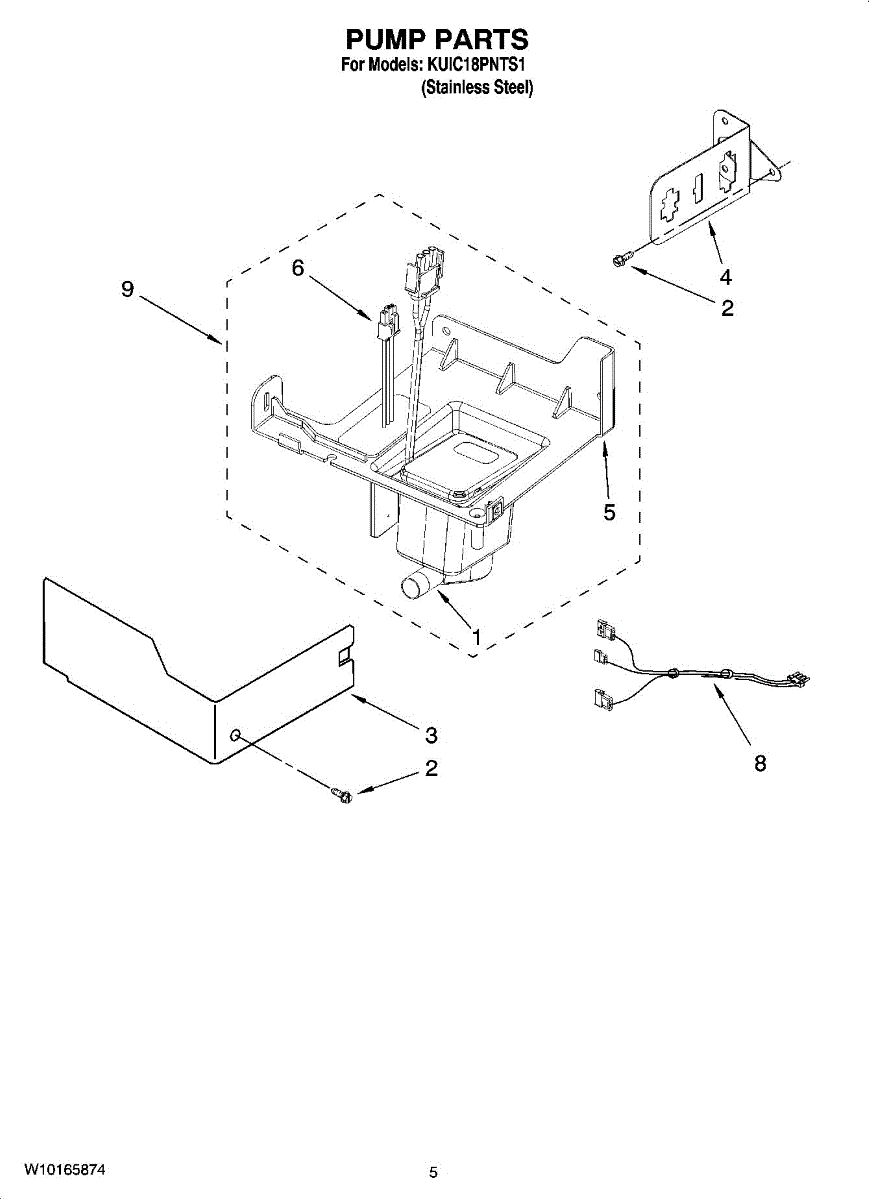 PUMP PARTS
For Models: KUIC18PNTS1
(Stainless Steel)

9
6
4
2
5
1
3
2
8

W10165874
5