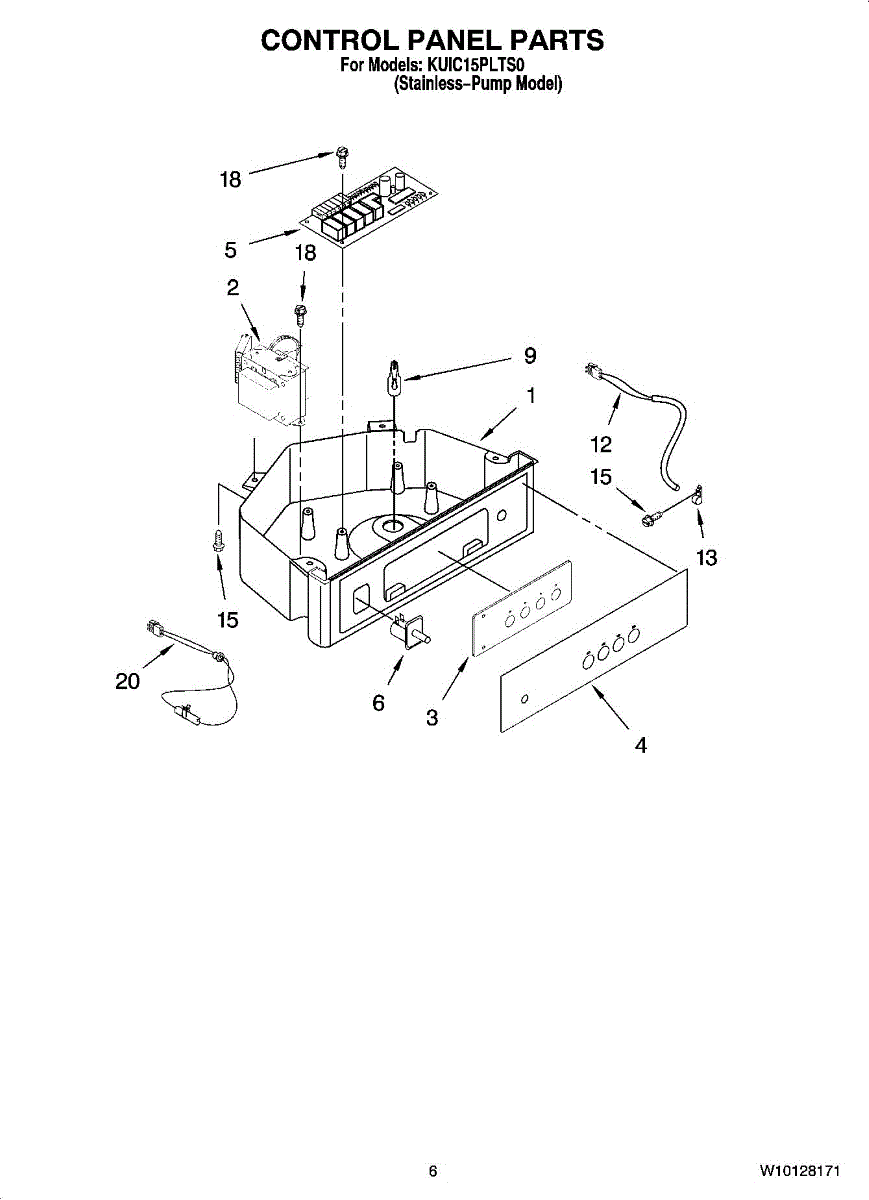 CONTROL PANEL PARTS
For Models: KUIC15PLTS0
(Stainless–Pump Model)

18
5
18
2
9
1
12
15
13
15
20
6
3
4

6
W10128171