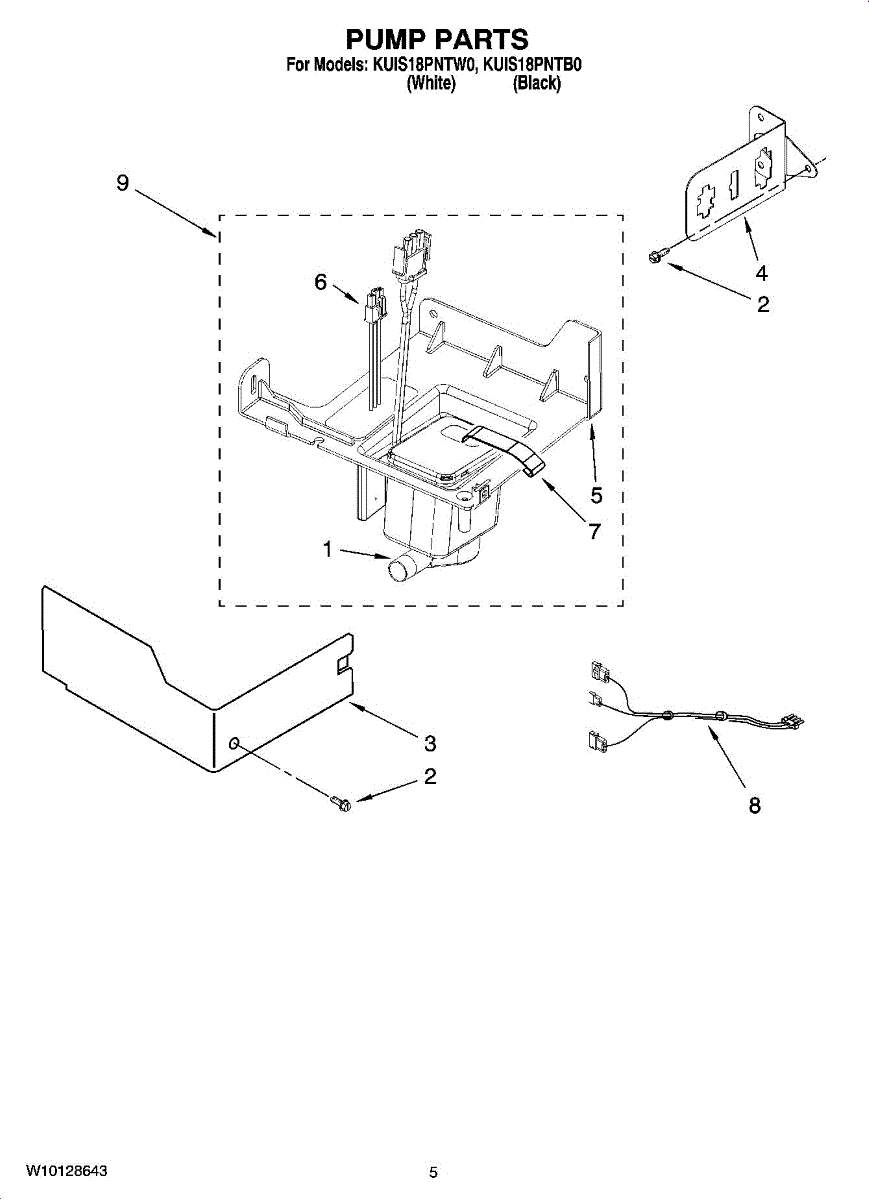 PUMP PARTS
For Models: KUIS18PNTW0, KUIS18PNTB0
(White) (Black)

9
6
4
2
5
7
1
3
2
8

W10128643
5