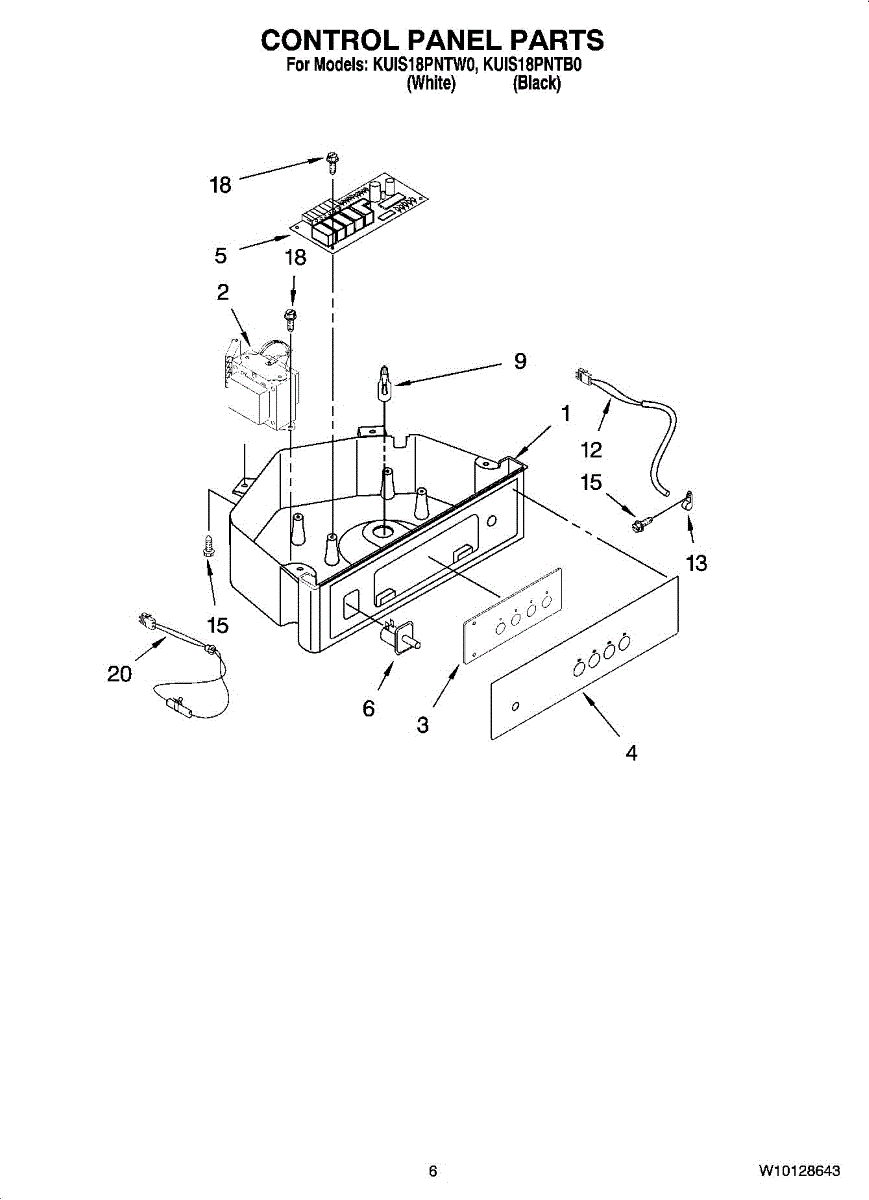 CONTROL PANEL PARTS
For Models: KUIS18PNTW0, KUIS18PNTB0
(White) (Black)

18
5
18
2
9
1
12
15
13
15
20
6
3
4

6

W10128643