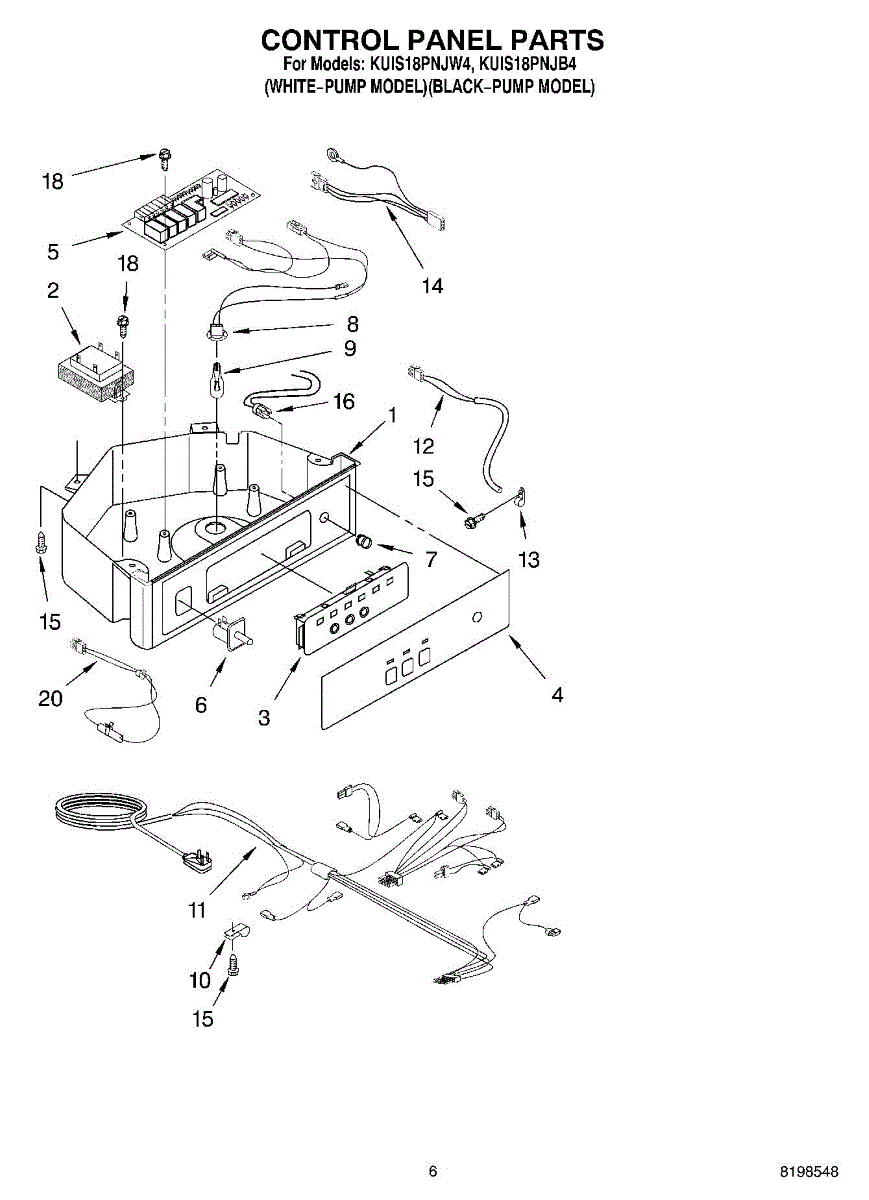 CONTROL PANEL PARTS
For Models: KUIS18PNJW4, KUIS18PNJB4
(WHITE-PUMP MODEL)(BLACK-PUMP MODEL)

18
5
18
2
14
8
9
16
1
12
15
13
7
15
20
6
3
4
11
10
15

6
8198548