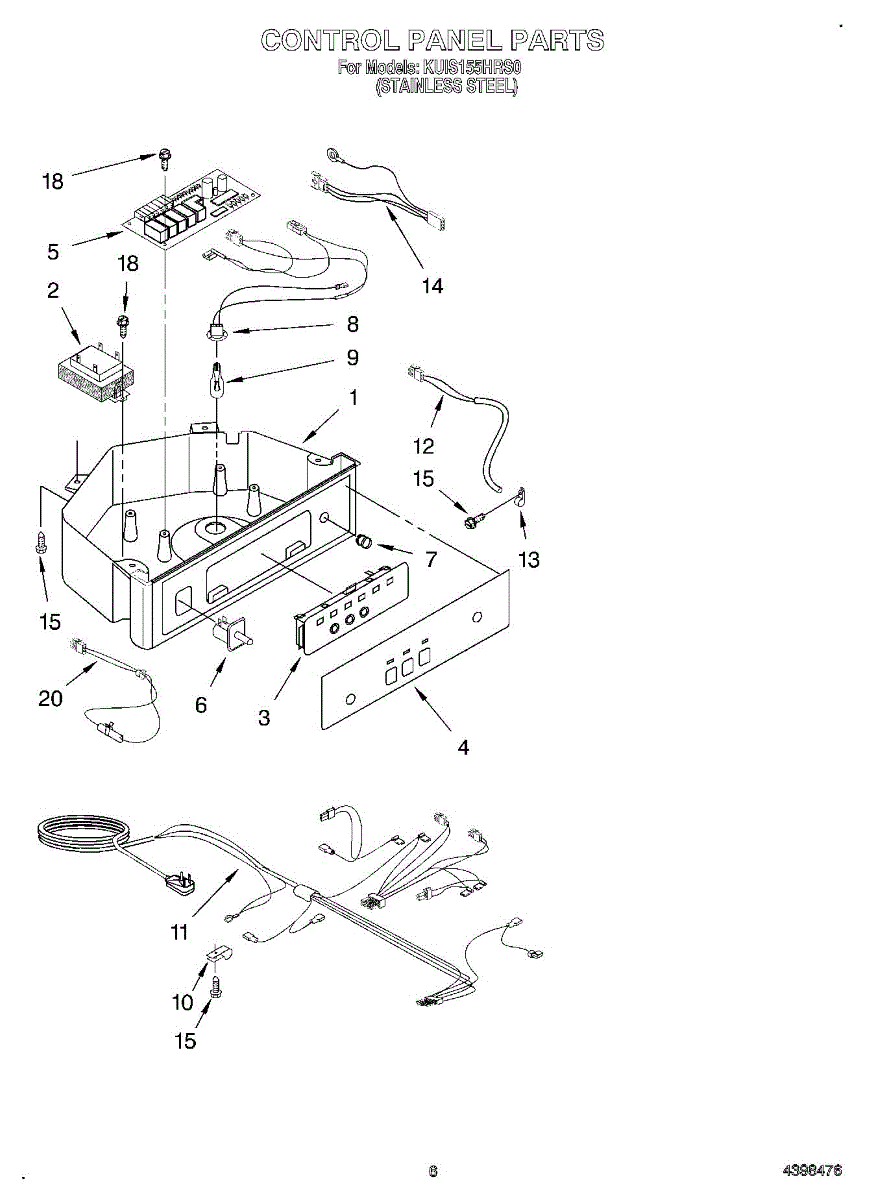 CONTROL PANEL PARTS
For Models: KUIS155HRS0
(STAINLESS STEEL)

18
5
18
2
14
8
9
1
12
15
13
7
15
20
6
3
4
11
10
15

6
4398476