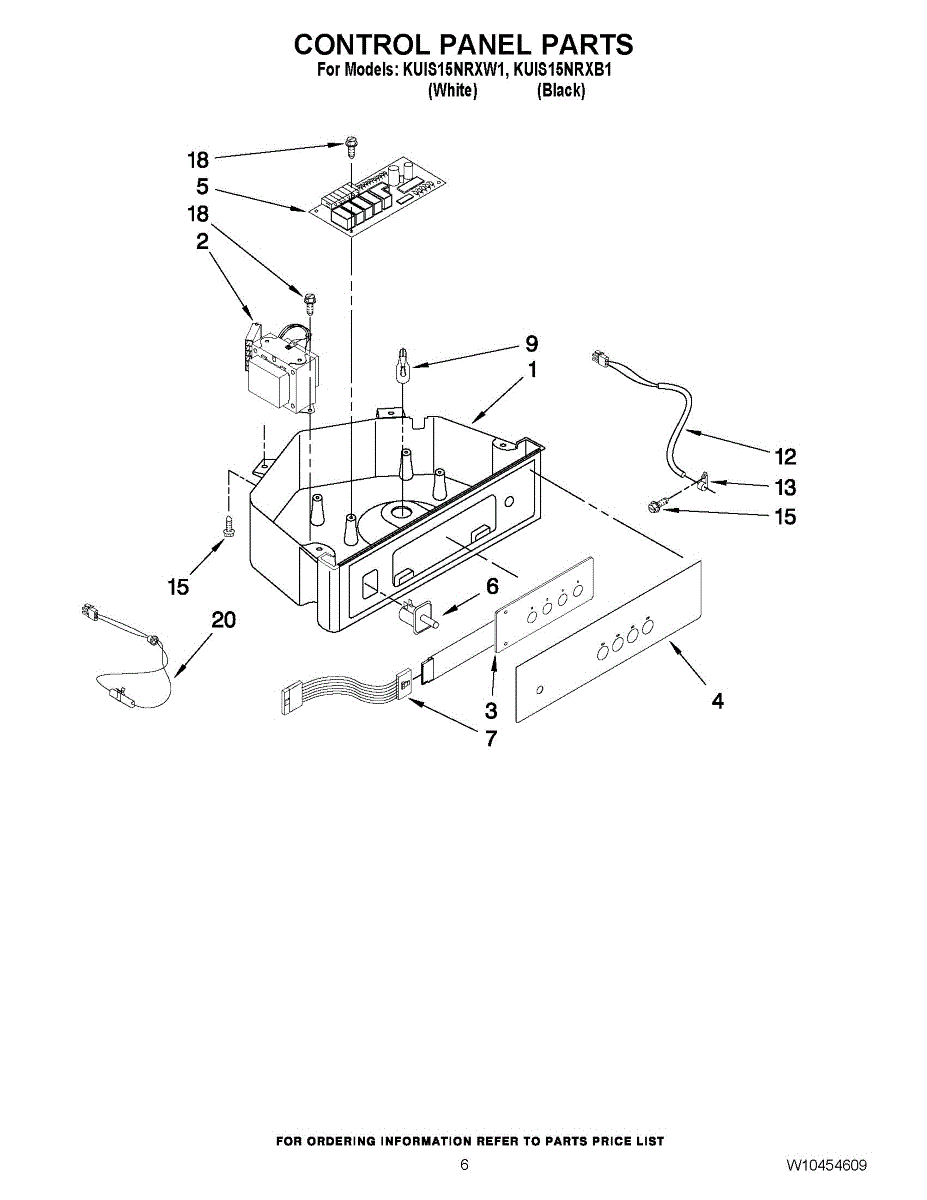 CONTROL PANEL PARTS
For Models: KUIS15NRXW1, KUIS15NRXB1
(White) (Black)

18
5
18
2
9
1
12
13
15
15
6
20
3
4
7

FOR ORDERING INFORMATION REFER TO PARTS PRICE LIST
6
W10454609