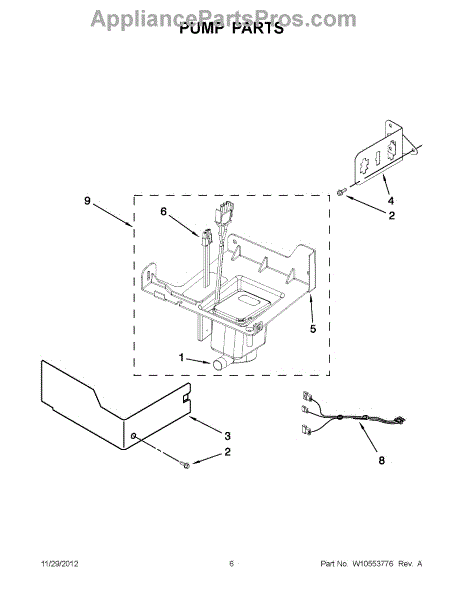 AppliancePartsPros.com
PUMP PARTS

9
6
4
2
5
1
3
2
8

11/29/2012
6
Part No. W10553776 Rev. A