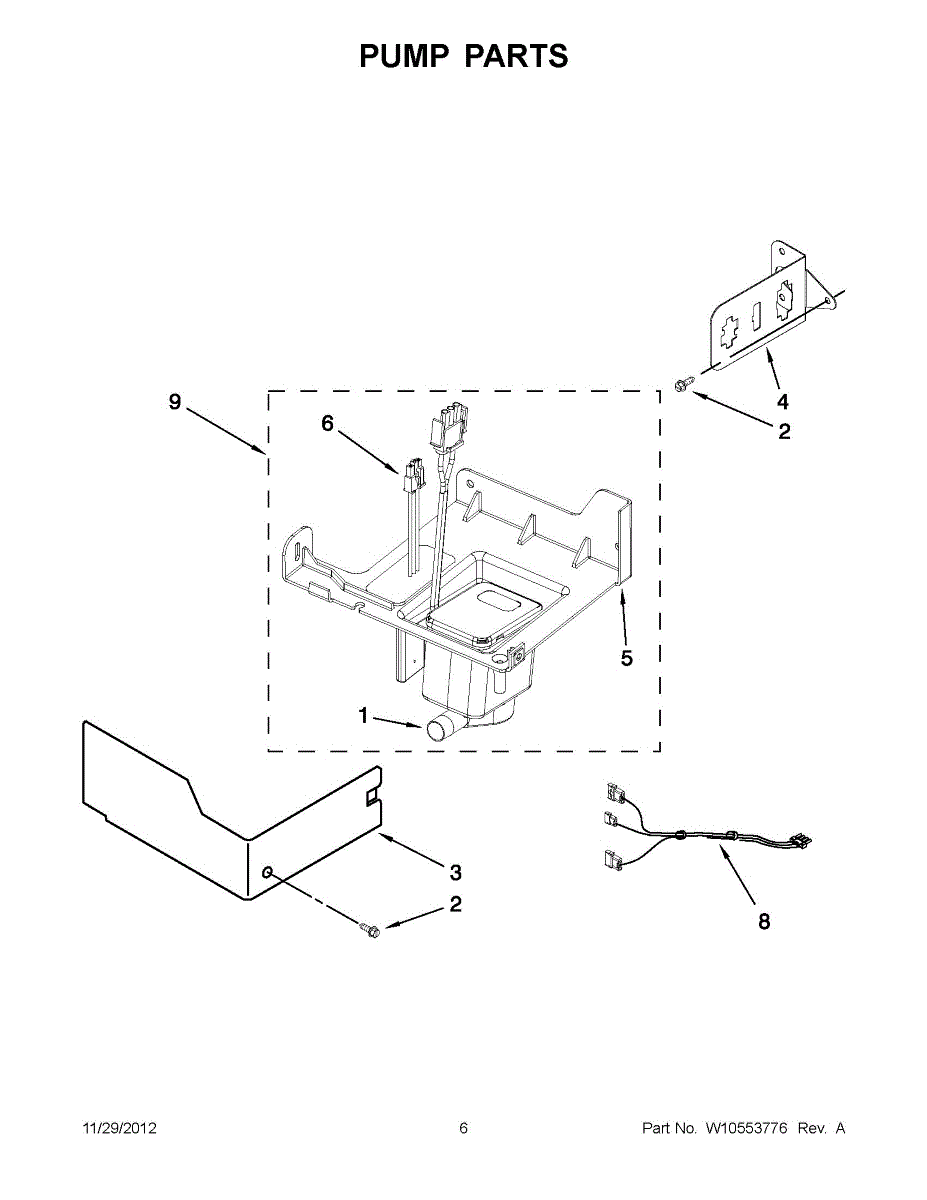 PUMP PARTS

9

6

4

2

5

1

3

2

8

11/29/2012

6

Part No. W10553776 Rev. A