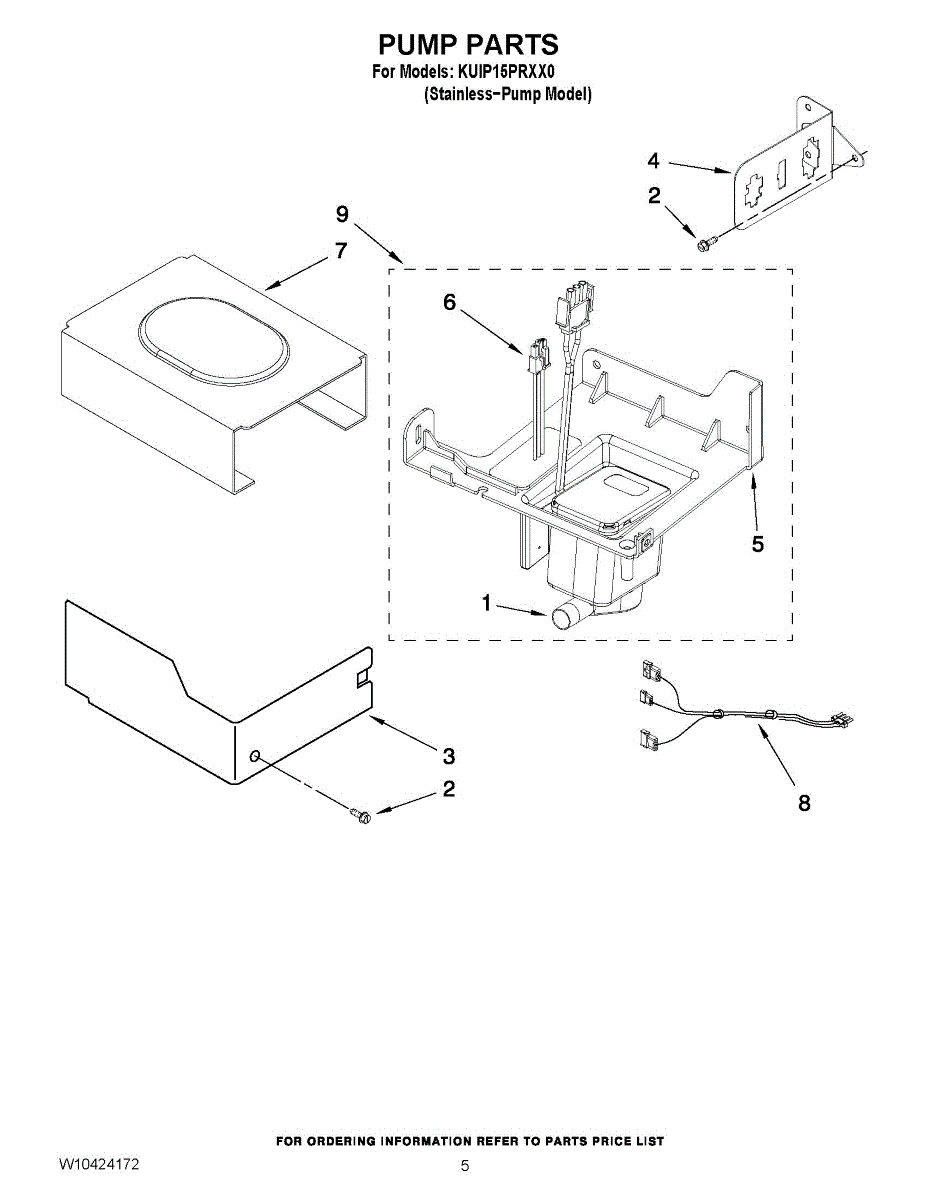 PUMP PARTS
For Models: KUIP15PRXX0
(Stainless-Pump Model)

4
2
9
7
6
5
1
3
2
8

FOR ORDERING INFORMATION REFER TO PARTS PRICE LIST

W10424172
5