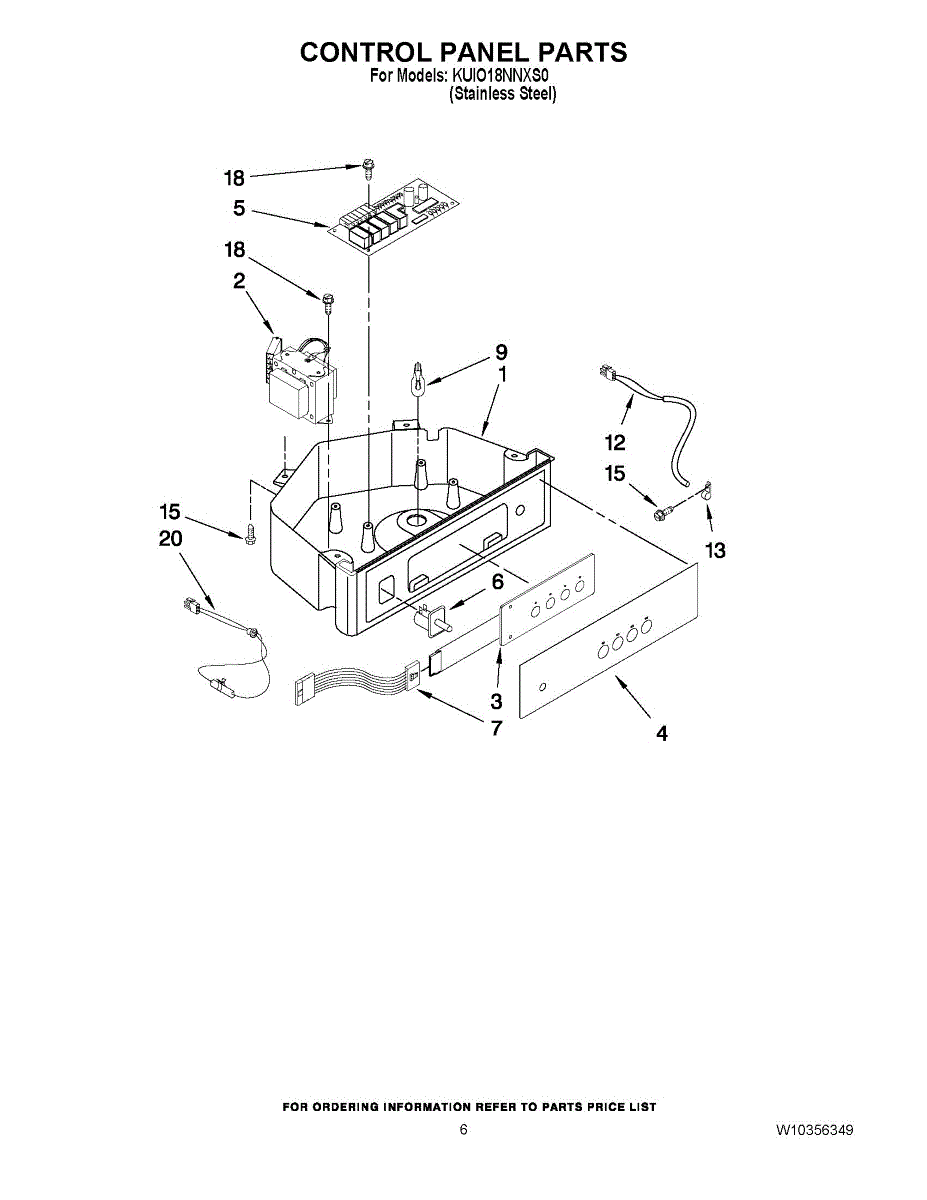 CONTROL PANEL PARTS
For Models: KUIO18NNXS0
(Stainless Steel)

18
5
18
2
9
1
12
15
13
15
20
6
3
7
4

FOR ORDERING INFORMATION REFER TO PARTS PRICE LIST
6
W10356349