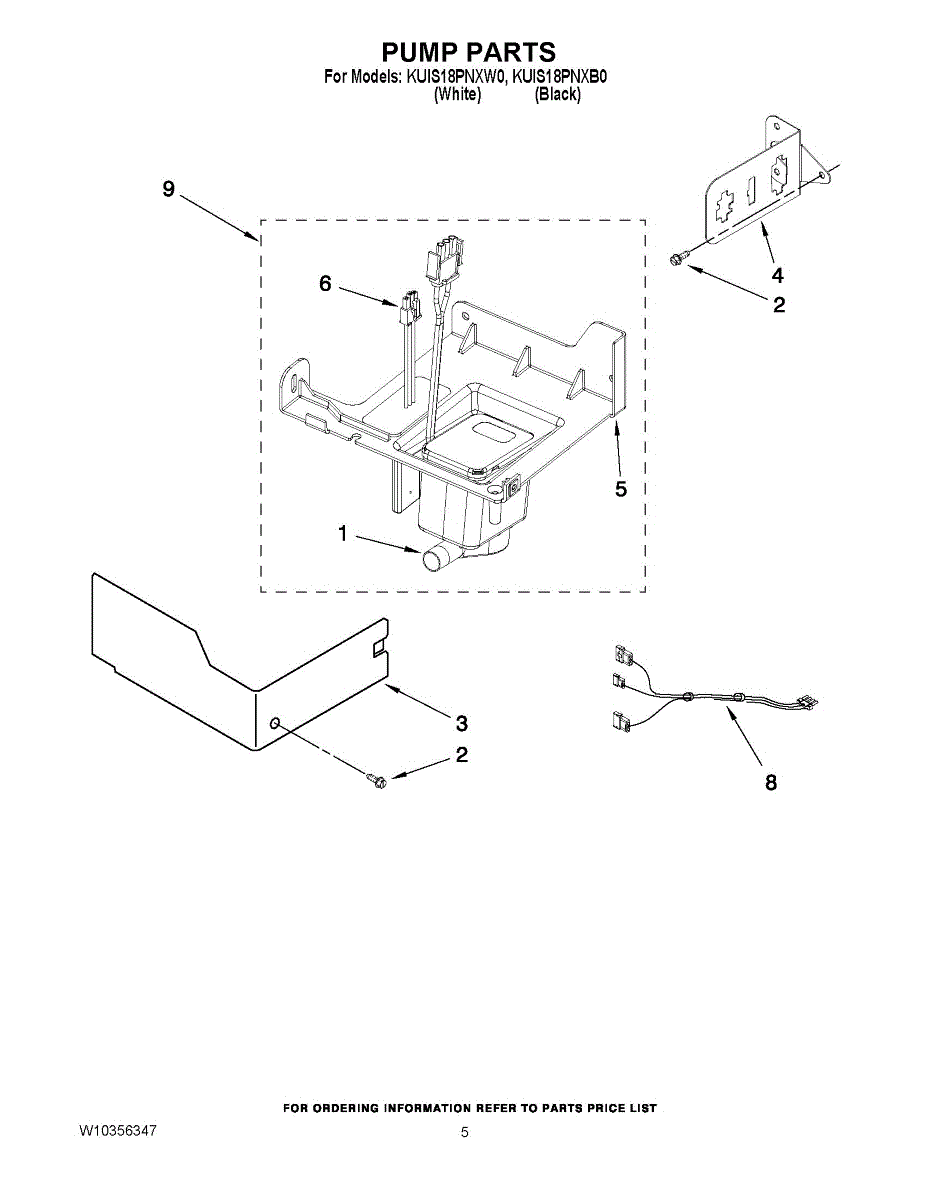 PUMP PARTS
For Models: KUIS18PNXW0, KUIS18PNXB0
(White) (Black)

9
6
4
2
5
1
3
2
8

FOR ORDERING INFORMATION REFER TO PARTS PRICE LIST
W10356347
5