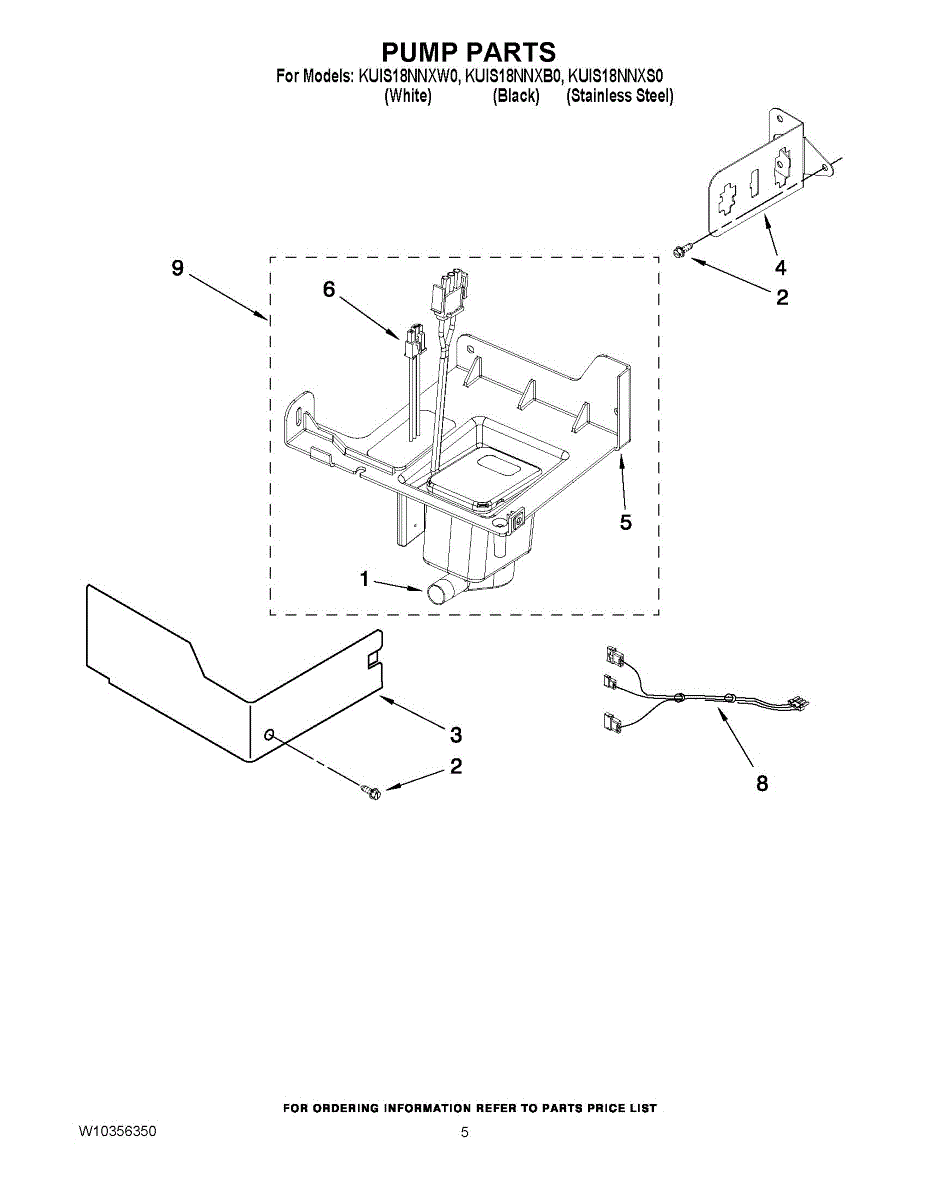 PUMP PARTS
For Models: KUIS18NNXW0, KUIS18NNXB0, KUIS18NNXS0
(White) (Black) (Stainless Steel)

9
6
4
2
5
1
3
2
8

FOR ORDERING INFORMATION REFER TO PARTS PRICE LIST

W10356350

5